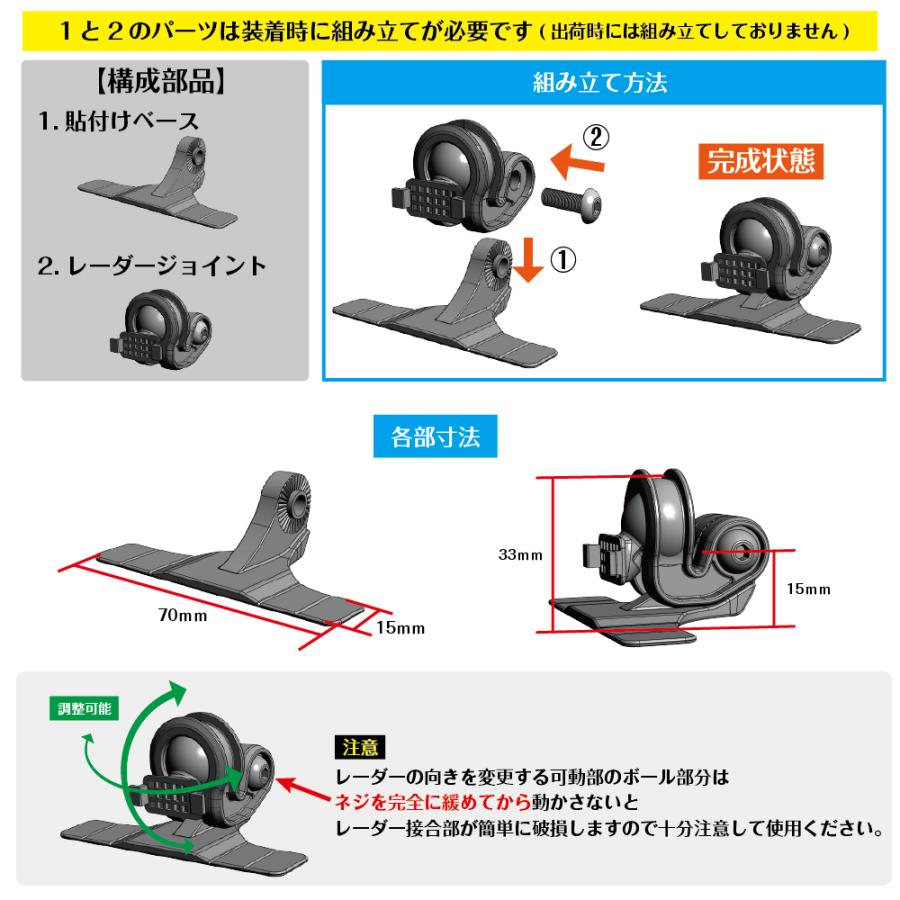 １と２のパーツは装着時に組み立てが必要です（出荷時には組み立てしておりません）

【構成部品】
1. 貼付けベース
2. レーダージョイント

組み立て方法
②
①
完成状態

各部寸法
70mm
15mm
33mm
15mm

調整可能

注意
レーダーの向きを変更する可動部のボール部分は
ネジを完全に緩めてから動かさないと
レーダー接合部が簡単に破損しますので十分注意して使用ください。