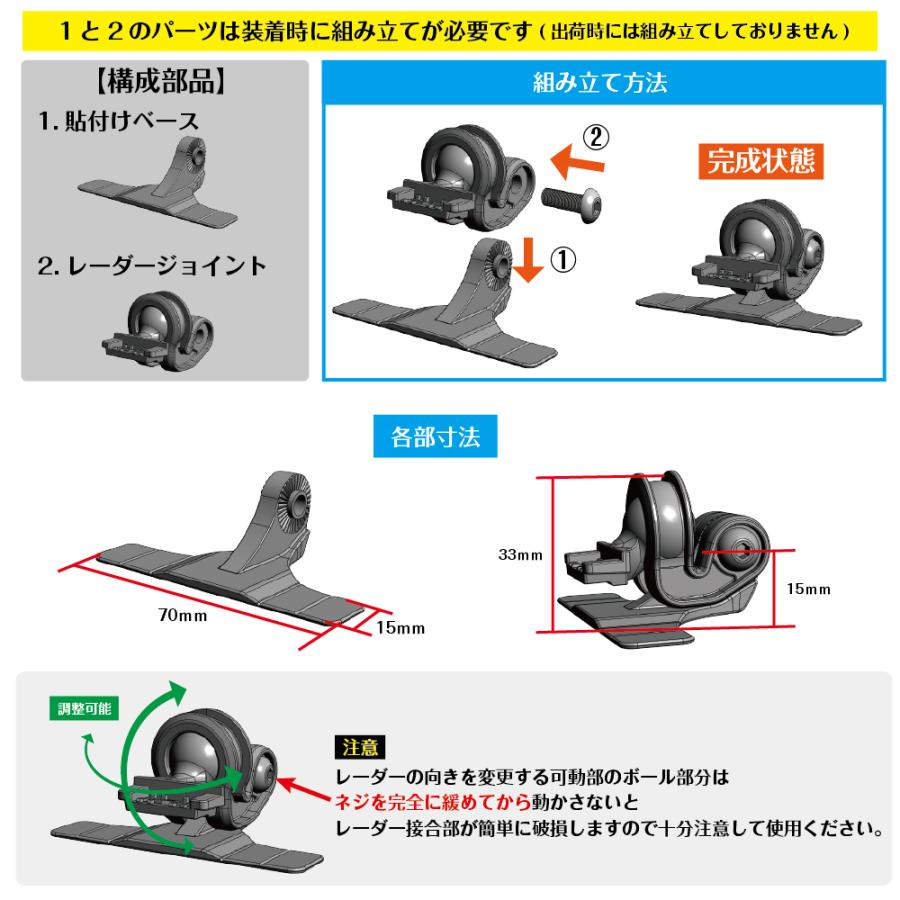 １と２のパーツは装着時に組み立てが必要です（出荷時には組み立てしておりません）

【構成部品】
1. 貼付けベース
2. レーダージョイント

組み立て方法
②
①
完成状態

各部寸法
70mm
15mm
33mm
15mm

調整可能

注意
レーダーの向きを変更する可動部のボール部分は
ネジを完全に緩めてから動かさないと
レーダー接合部が簡単に破損しますので十分注意して使用ください。