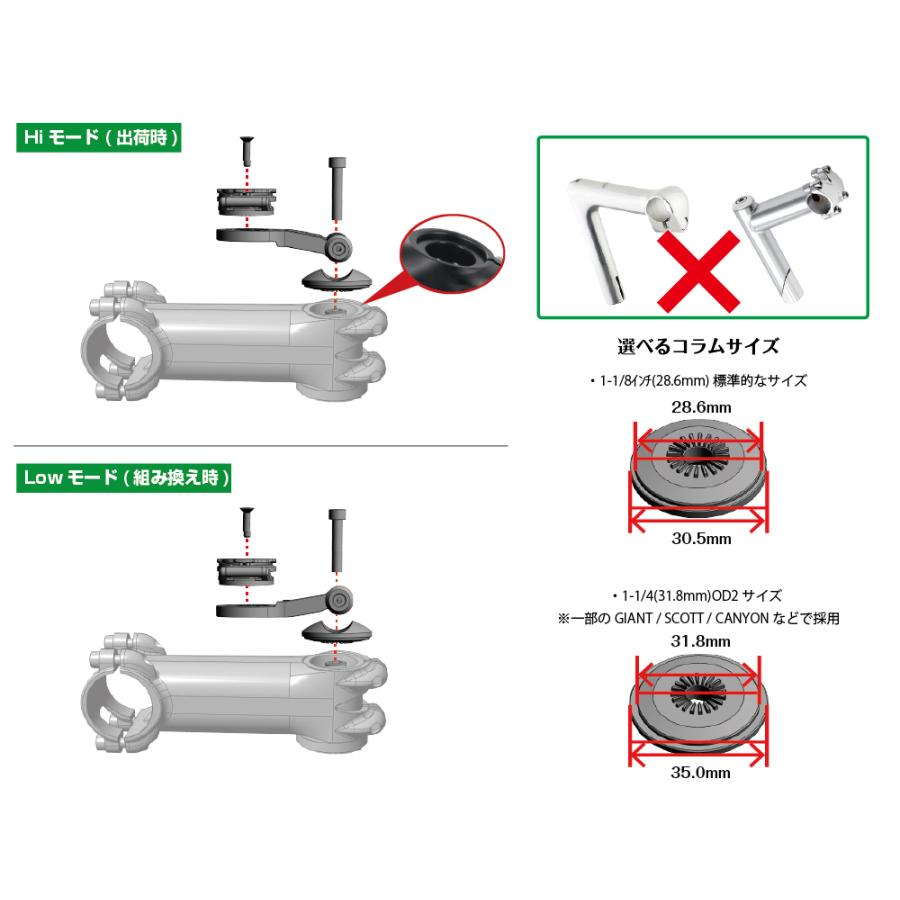 Hi モード ( 出荷時 )

Low モード ( 組み換え時 )

選べるコラムサイズ

・1-1/8インチ(28.6mm) 標準的なサイズ

28.6mm

30.5mm

・1-1/4(31.8mm)OD2 サイズ
※一部の GIANT / SCOTT / CANYON などで採用

31.8mm

35.0mm