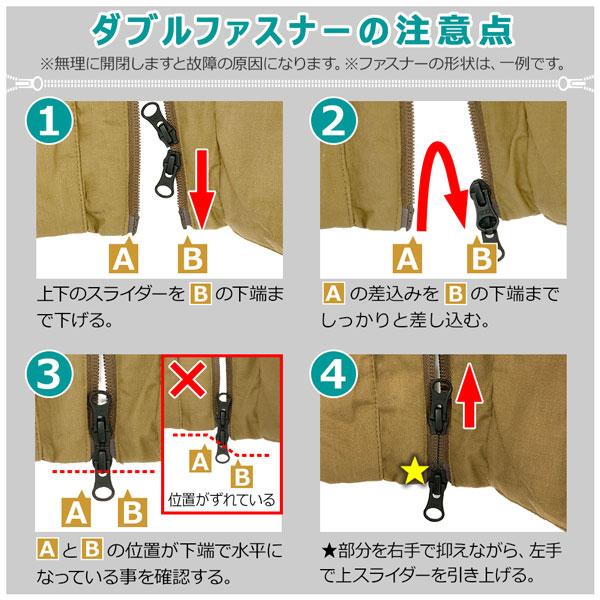 ダブルファスナーの注意点

※無理に開閉しますと故障の原因になります。※ファスナーの形状は、一例です。

1

A B

上下のスライダーを B の下端まで下げる。

2

A B

A の差込みを B の下端までしっかりと差し込む。

3

A B

×

A B

位置がずれている

A と B の位置が下端で水平になっている事を確認する。

4

★部分を右手で抑えながら、左手で上スライダーを引き上げる。