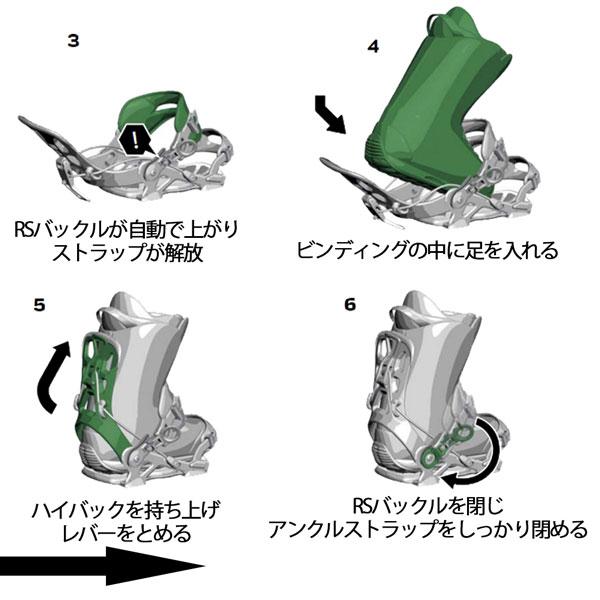 3

!

RS/バックルが自動で上がり
ストラップが解放

4

ビンディングの中に足を入れる

5

ハイバックを持ち上げ
レバーをとめる

6

RSバックルを閉じ
アンクルストラップをしっかり閉める