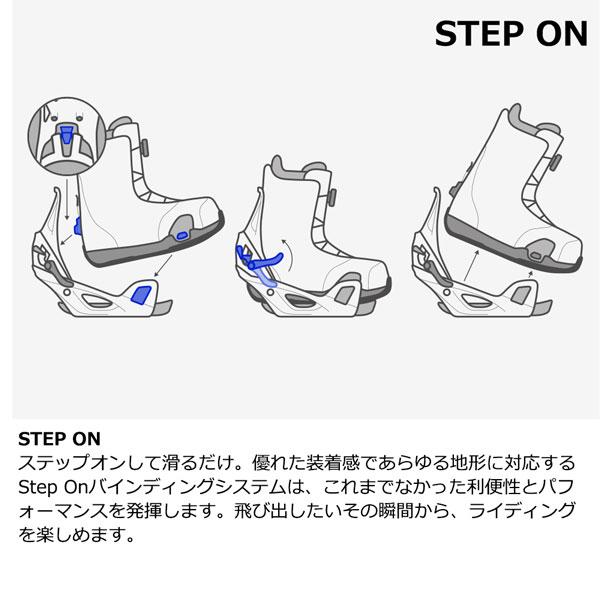 STEP ON

STEP ON
ステップオンして滑るだけ。優れた装着感であらゆる地形に対応するStep Onバインディングシステムは、これまでなかった利便性とパフォーマンスを発揮します。飛び出したいその瞬間から、ライディングを楽しめます。