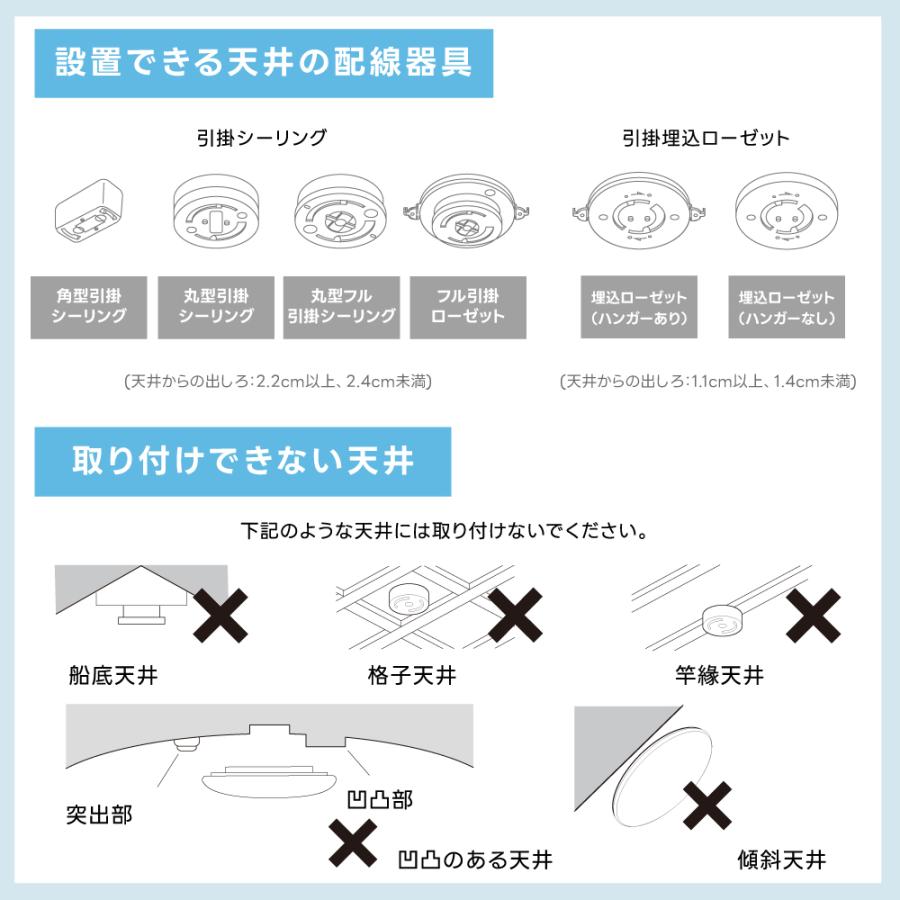 設置できる天井の配線器具

引掛シーリング

角型引掛シーリング

丸型引掛シーリング

丸型フル引掛シーリング

フル引掛ローゼット

（天井からの出しろ：2.2cm以上、2.4cm未満）

引掛埋込ローゼット

埋込ローゼット（ハンガーあり）

埋込ローゼット（ハンガーなし）

（天井からの出しろ：1.1cm以上、1.4cm未満）

取り付けできない天井

下記のような天井には取り付けないでください。

船底天井

格子天井

竿縁天井

突出部

凹凸部

凹凸のある天井

傾斜天井