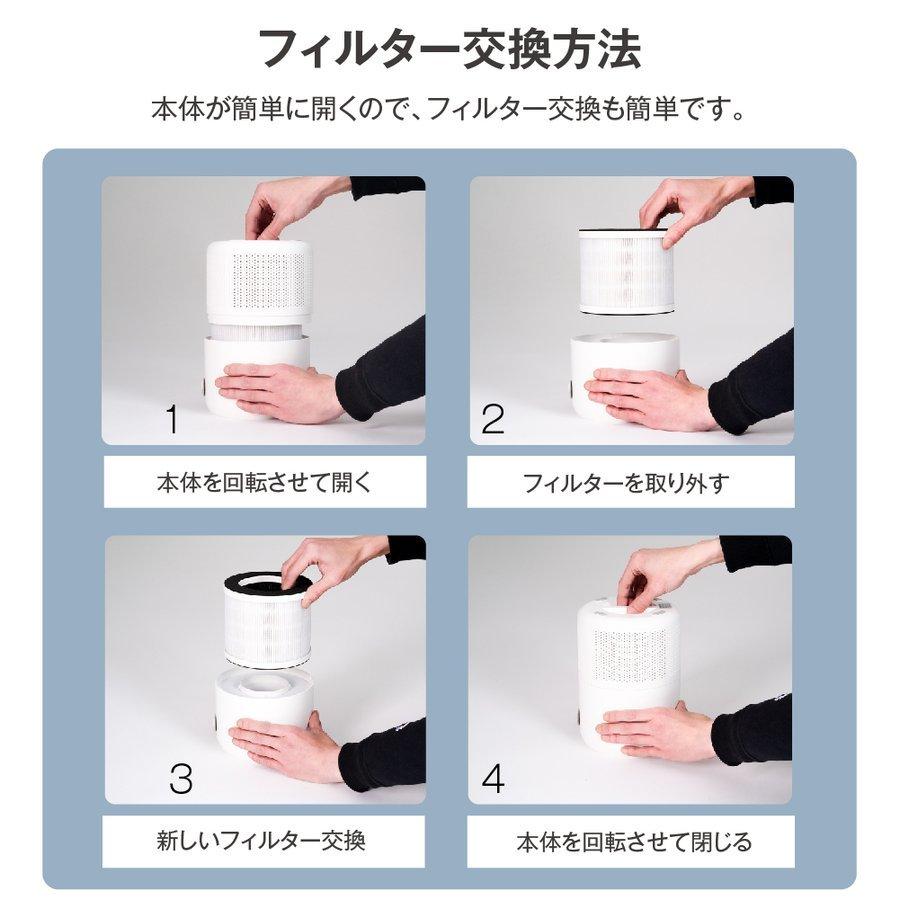 フィルター交換方法

本体が簡単に開くので、フィルター交換も簡単です。

1

本体を回転させて開く

2

フィルターを取り外す

3

新しいフィルター交換

4

本体を回転させて閉じる