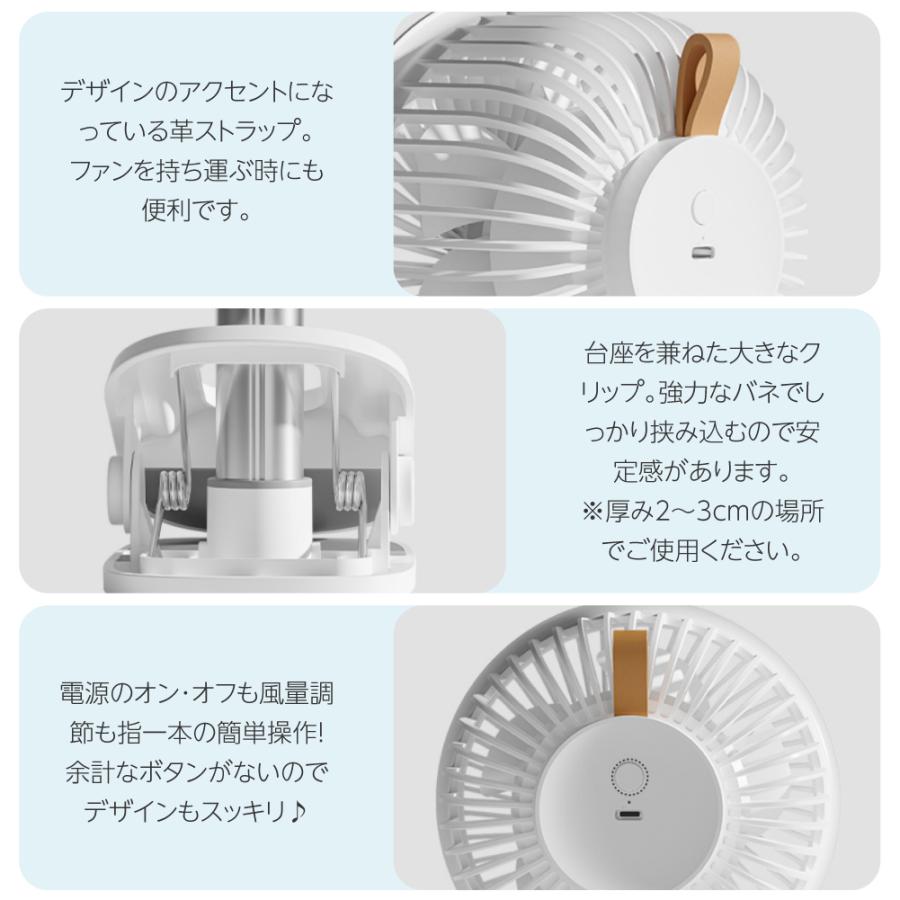 デザインのアクセントになっている革ストラップ。ファンを持ち運ぶ時にも便利です。

台座を兼ねた大きなクリップ。強力なバネでしっかり挟み込むので安定感があります。
※厚み2～3cmの場所でご使用ください。

電源のオン・オフも風量調節も指一本の簡単操作!
余計なボタンがないのでデザインもスッキリ♪