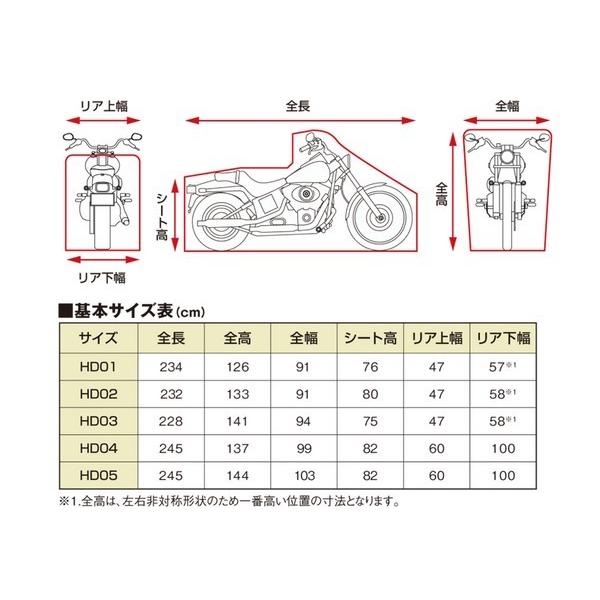 リア上幅

全長

全幅

シート高

全高

リア下幅

■基本サイズ表(cm)

| サイズ | 全長 | 全高 | 全幅 | シート高 | リア上幅 | リア下幅 |
|---|---|---|---|---|---|---|
| HD01 | 234 | 126 | 91 | 76 | 47 | 57※1 |
| HD02 | 232 | 133 | 91 | 80 | 47 | 58※1 |
| HD03 | 228 | 141 | 94 | 75 | 47 | 58※1 |
| HD04 | 245 | 137 | 99 | 82 | 60 | 100 |
| HD05 | 245 | 144 | 103 | 82 | 60 | 100 |

※1.全高は、左右非対称形状のため一番高い位置の寸法となります。