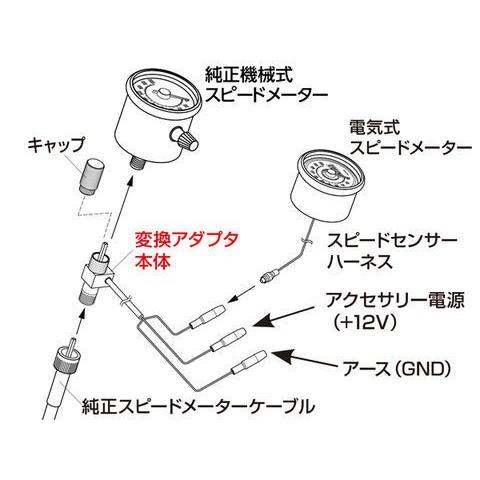 純正機械式
スピードメーター

電気式
スピードメーター

キャップ

変換アダプタ
本体

スピードセンサー
ハーネス

アクセサリー電源
（+12V）

アース（GND）

純正スピードメーターケーブル