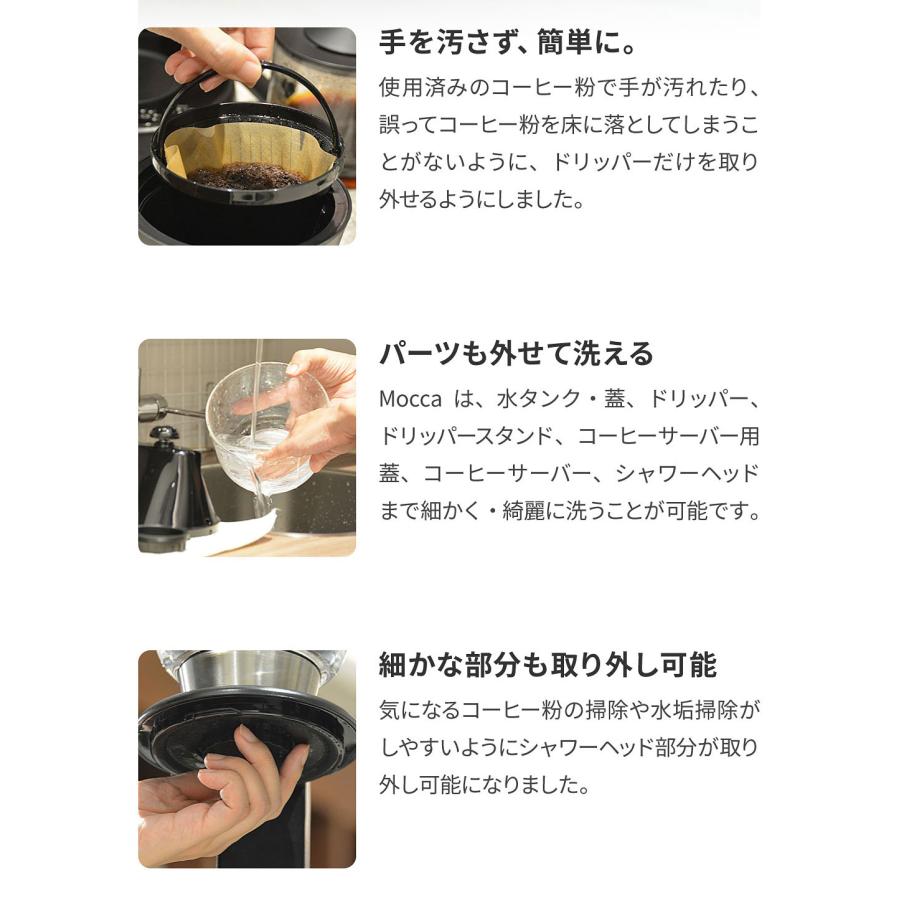 手を汚さず、簡単に。

使用済みのコーヒー粉で手が汚れたり、誤ってコーヒー粉を床に落としてしまうことがないように、ドリッパーだけを取り外せるようにしました。

パーツも外せて洗える

Mocca は、水タンク・蓋、ドリッパー、ドリッパースタンド、コーヒーサーバー用蓋、コーヒーサーバー、シャワーヘッドまで細かく・綺麗に洗うことが可能です。

細かな部分も取り外し可能

気になるコーヒー粉の掃除や水垢掃除がしやすいようにシャワーヘッド部分が取り外し可能になりました。