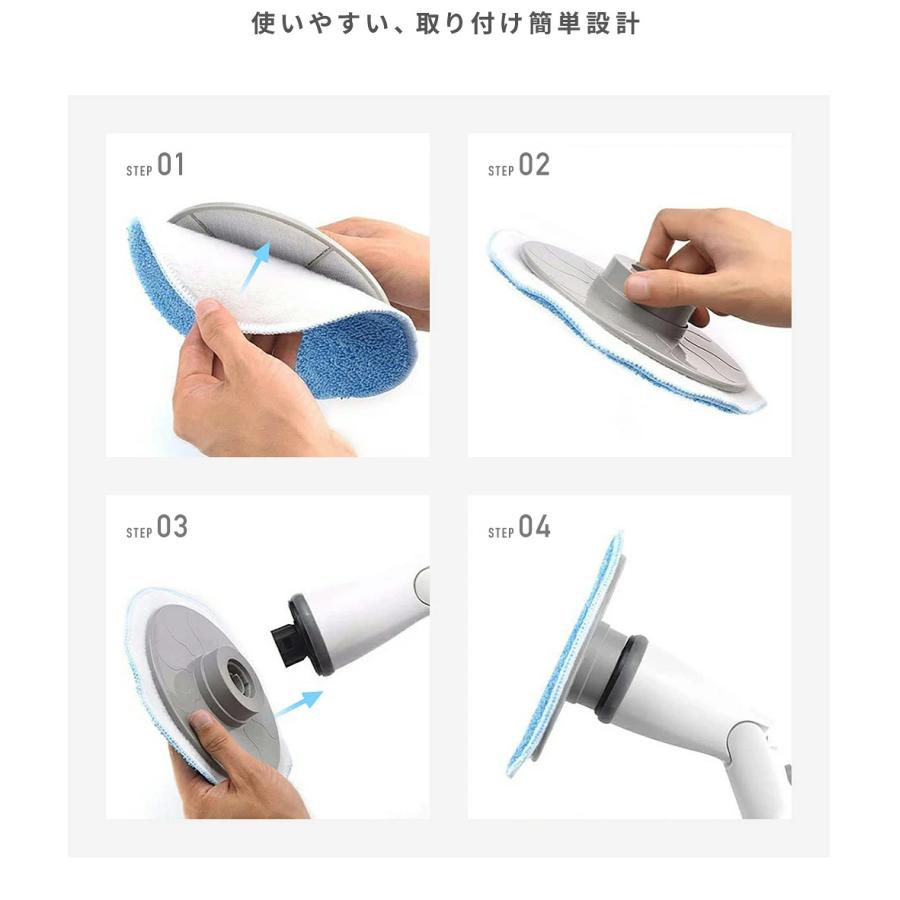 使いやすい、取り付け簡単設計

STEP 01

STEP 02

STEP 03

STEP 04