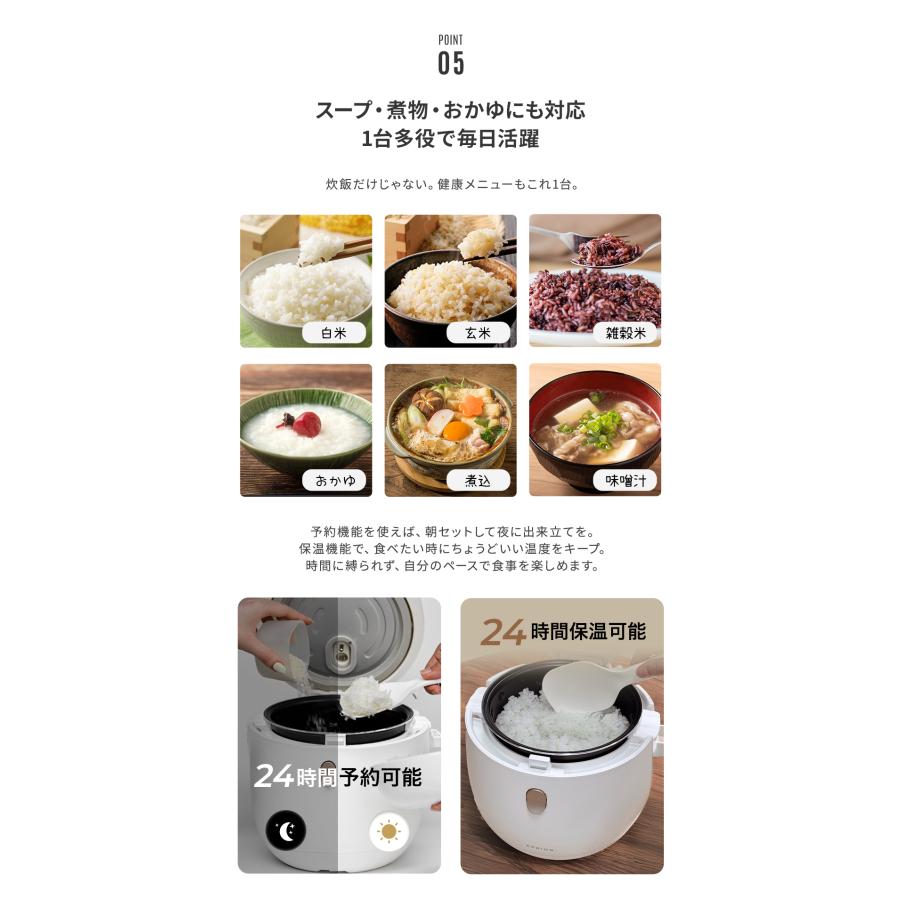 POINT
05

スープ・煮物・おかゆにも対応
1台多役で毎日活躍

炊飯だけじゃない。健康メニューもこれ1台。

白米

玄米

雑穀米

おかゆ

煮込

味噌汁

予約機能を使えば、朝セットして夜に出来立てを。
保温機能で、食べたい時にちょうどいい温度をキープ。
時間に縛られず、自分のペースで食事を楽しめます。

24時間予約可能

24時間保温可能