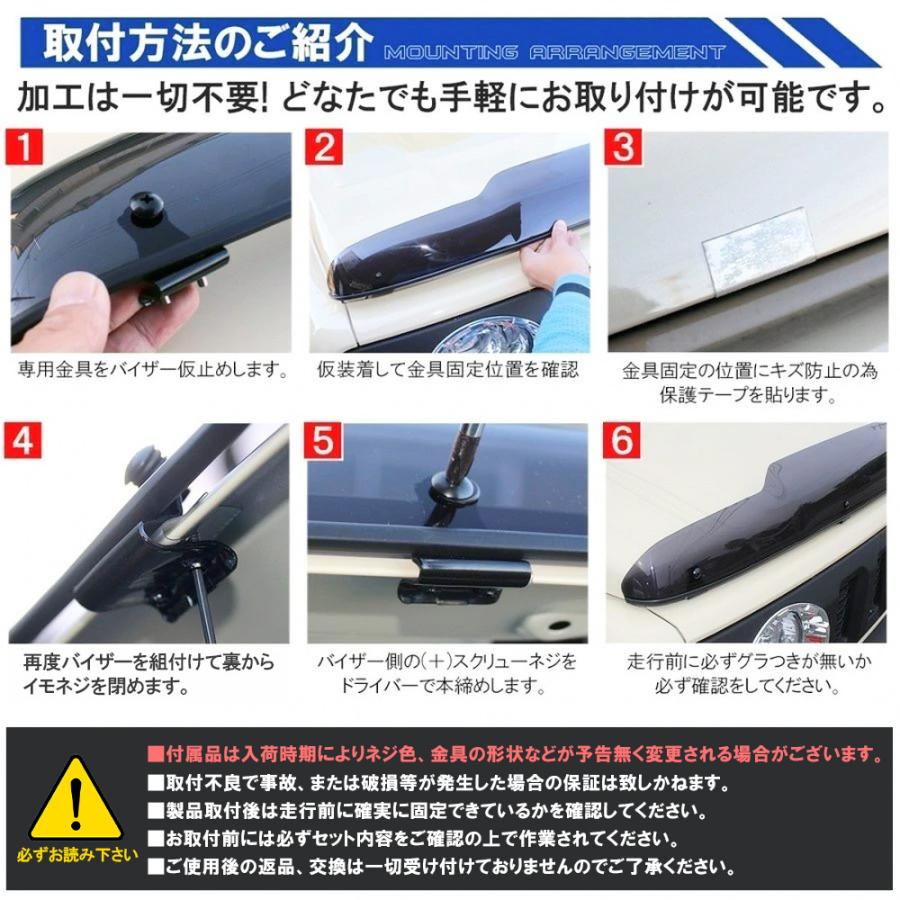 取付方法のご紹介 MOUNTING ARRANGEMENT

加工は一切不要! どなたでも手軽にお取り付けが可能です。

1
専用金具をバイザー仮止めします。

2
仮装着して金具固定位置を確認

3
金具固定の位置にキズ防止の為保護テープを貼ります。

4
再度バイザーを組付けて裏からイモネジを閉めます。

5
バイザー側の(+)スクリューネジをドライバーで本締めします。

6
走行前に必ずグラつきが無いか必ず確認をしてください。

必ずお読み下さい

■付属品は入荷時期によりネジ色、金具の形状などが予告無く変更される場合がございます。
■取付不良で事故、または破損等が発生した場合の保証は致しかねます。
■製品取付後は走行前に確実に固定できているかを確認してください。
■お取付前には必ずセット内容をご確認の上で作業されてください。
■ご使用後の返品、交換は一切受け付けておりませんのでご了承ください。