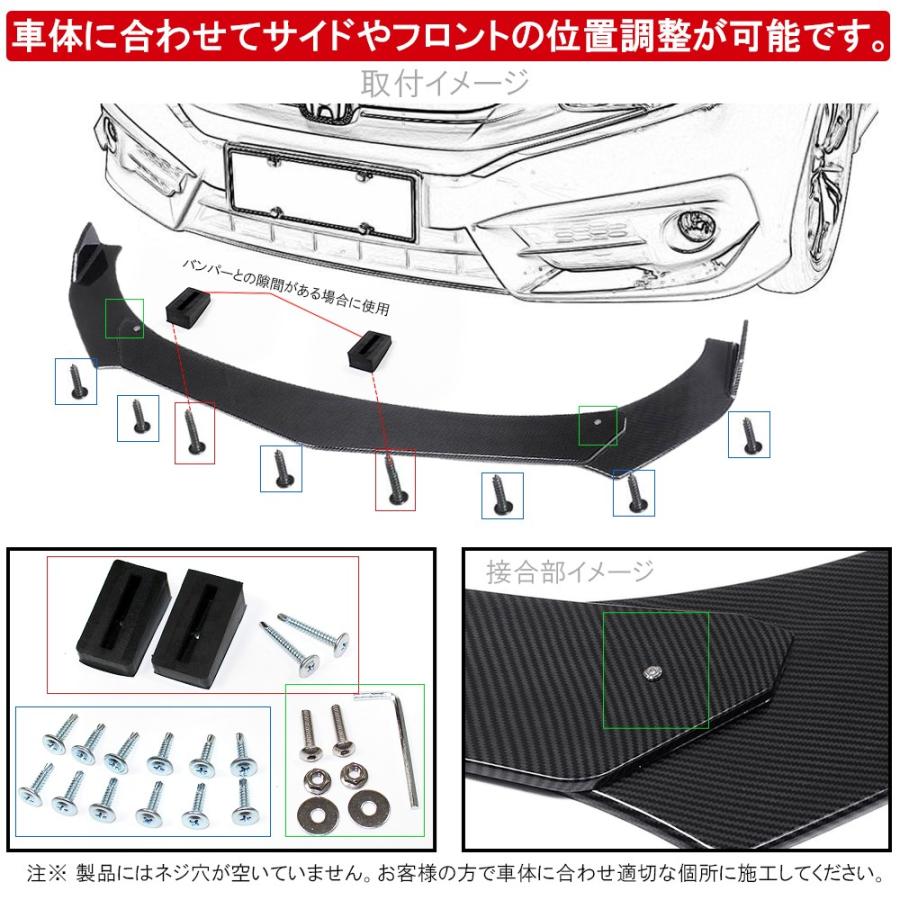 車体に合わせてサイドやフロントの位置調整が可能です。

取付イメージ

バンパーとの隙間がある場合に使用

接合部イメージ

注※ 製品にはネジ穴が空いていません。お客様の方で車体に合わせ適切な個所に施工してください。