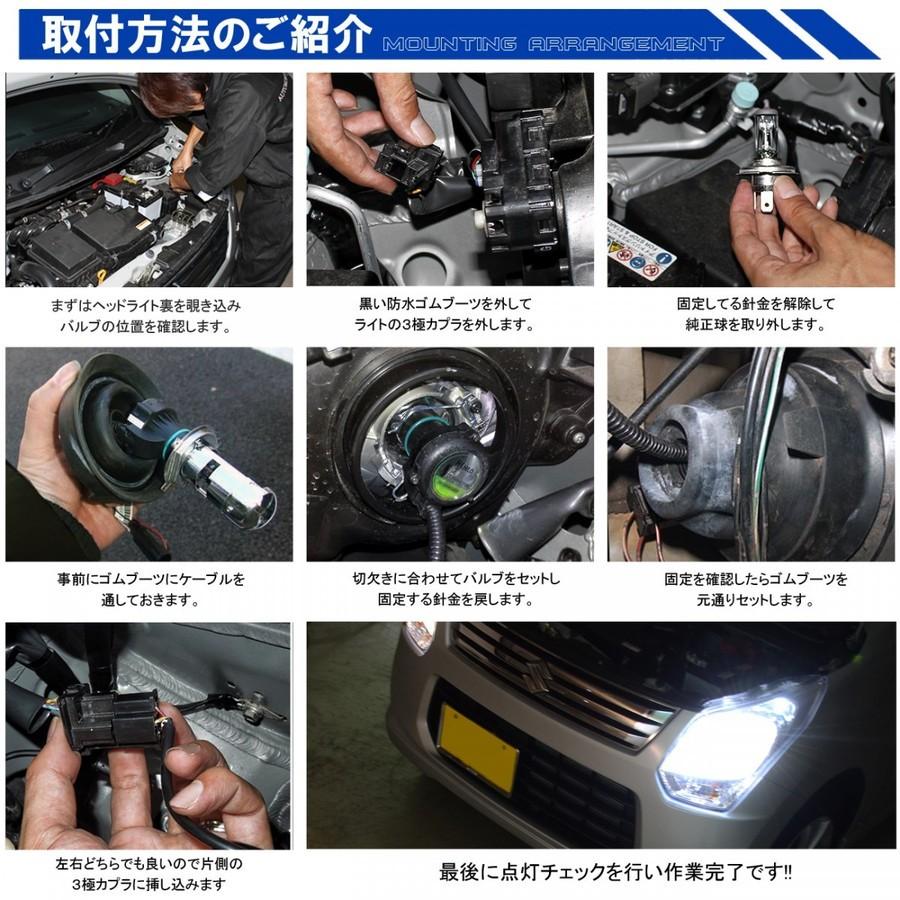 取付方法のご紹介 MOUNTING ARRANGEMENT

まずはヘッドライト裏を覗き込み
バルブの位置を確認します。

黒い防水ゴムブーツを外して
ライトの3極カプラを外します。

固定してる針金を解除して
純正球を取り外します。

事前にゴムブーツにケーブルを
通しておきます。

切欠きに合わせてバルブをセットし
固定する針金を戻します。

固定を確認したらゴムブーツを
元通りセットします。

左右どちらでも良いので片側の
3極カプラに挿し込みます

最後に点灯チェックを行い作業完了です!!