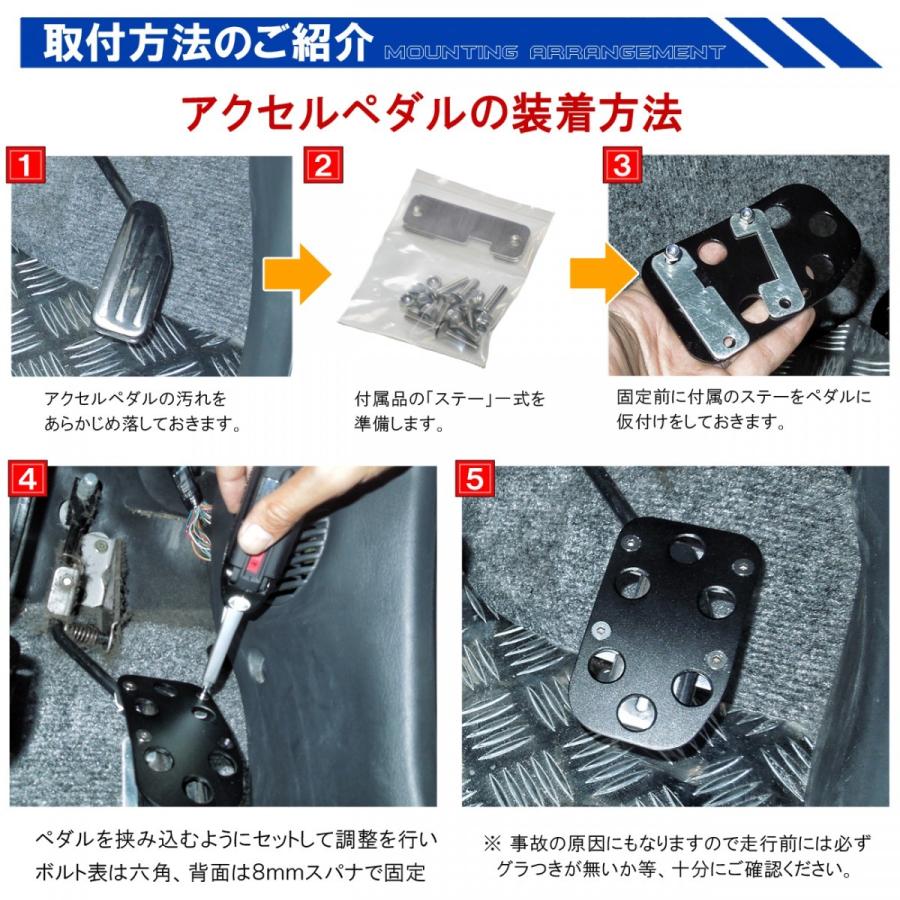 取付方法のご紹介 MOUNTING ARRANGEMENT

アクセルペダルの装着方法

1

アクセルペダルの汚れをあらかじめ落しておきます。

2

付属品の「ステー」一式を準備します。

3

固定前に付属のステーをペダルに仮付けをしておきます。

4

ペダルを挟み込むようにセットして調整を行いボルト表は六角、背面は8mmスパナで固定

5

※ 事故の原因にもなりますので走行前には必ずグラつきが無いか等、十分にご確認ください。