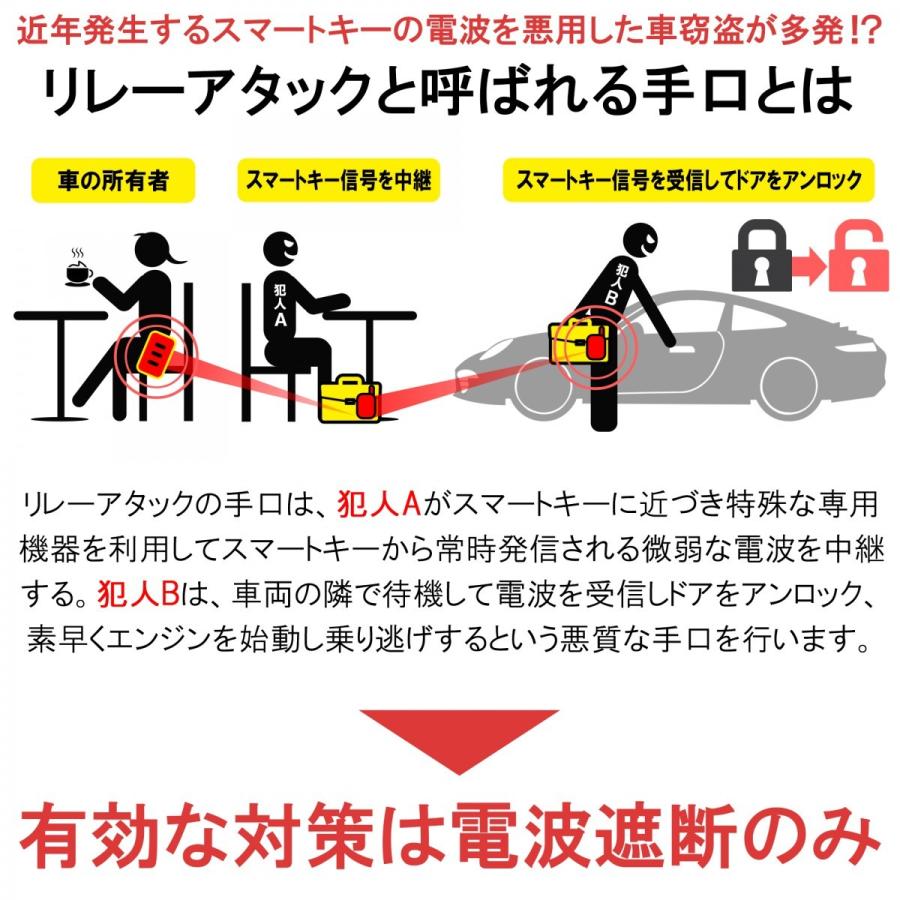 近年発生するスマートキーの電波を悪用した車窃盗が多発!?
リレーアタックと呼ばれる手口とは

車の所有者

スマートキー信号を中継

スマートキー信号を受信してドアをアンロック

犯人A

犯人B

リレーアタックの手口は、犯人Aがスマートキーに近づき特殊な専用機器を利用してスマートキーから常時発信される微弱な電波を中継する。犯人Bは、車両の隣で待機して電波を受信しドアをアンロック、素早くエンジンを始動し乗り逃げするという悪質な手口を行います。

有効な対策は電波遮断のみ