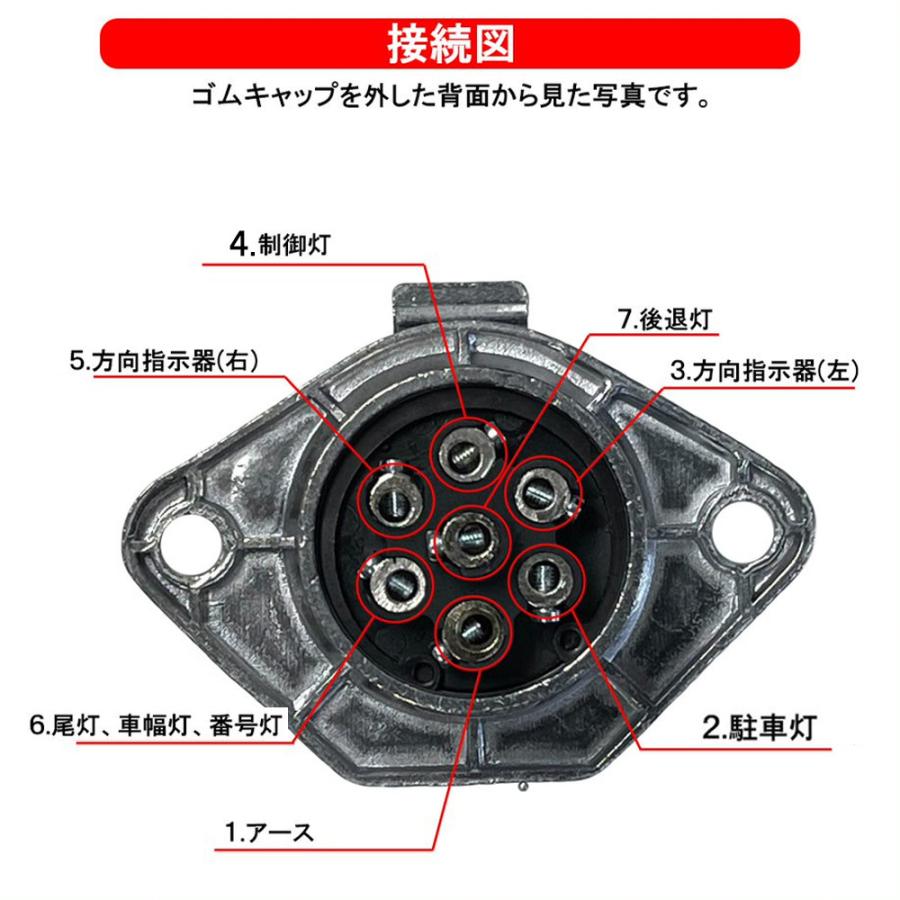 接続図

ゴムキャップを外した背面から見た写真です。

4.制御灯

7.後退灯

5.方向指示器(右)

3.方向指示器(左)

6.尾灯、車幅灯、番号灯

2.駐車灯

1.アース