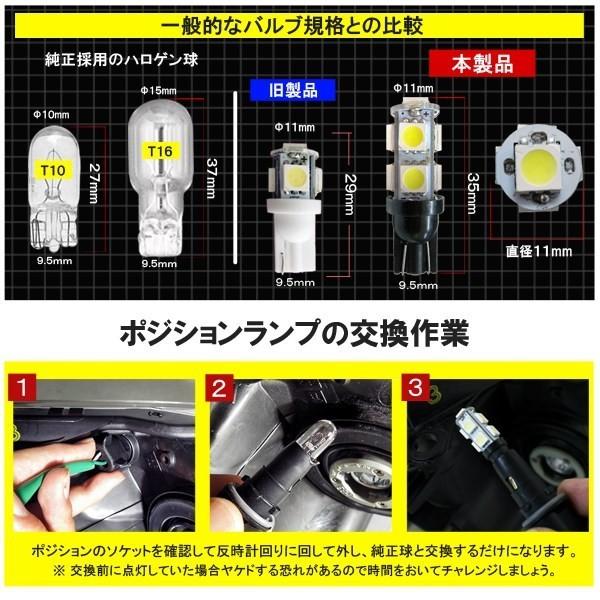 一般的なバルブ規格との比較

純正採用のハロゲン球

Φ10mm
T10
27mm
9.5mm

Φ15mm
T16
37mm
9.5mm

旧製品
Φ11mm
29mm
9.5mm

本製品
Φ11mm
35mm
9.5mm

直径11mm

ポジションランプの交換作業

1
2
3

ポジションのソケットを確認して反時計回りに回して外し、純正球と交換するだけになります。
※ 交換前に点灯していた場合ヤケドする恐れがあるので時間をおいてチャレンジしましょう。