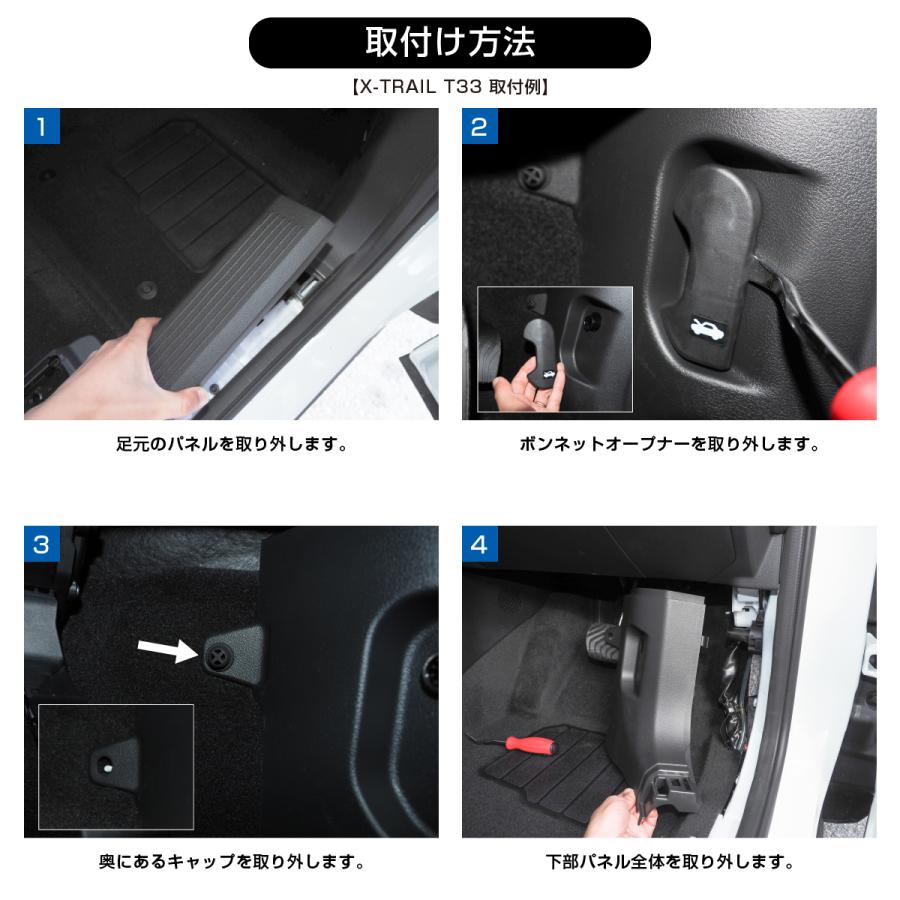 取付け方法

【X-TRAIL T33 取付例】

1

足元のパネルを取り外します。

2

ボンネットオープナーを取り外します。

3

奥にあるキャップを取り外します。

4

下部パネル全体を取り外します。