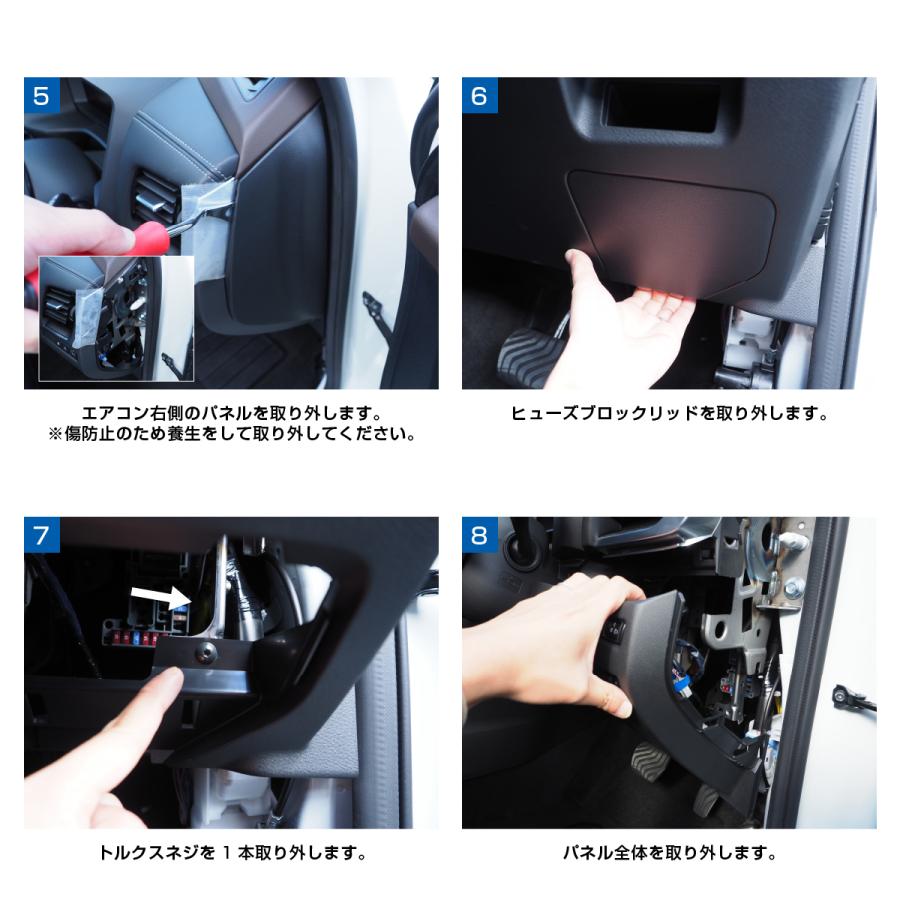 5

エアコン右側のパネルを取り外します。
※傷防止のため養生をして取り外してください。

6

ヒューズブロックリッドを取り外します。

7

トルクスネジを 1 本取り外します。

8

パネル全体を取り外します。