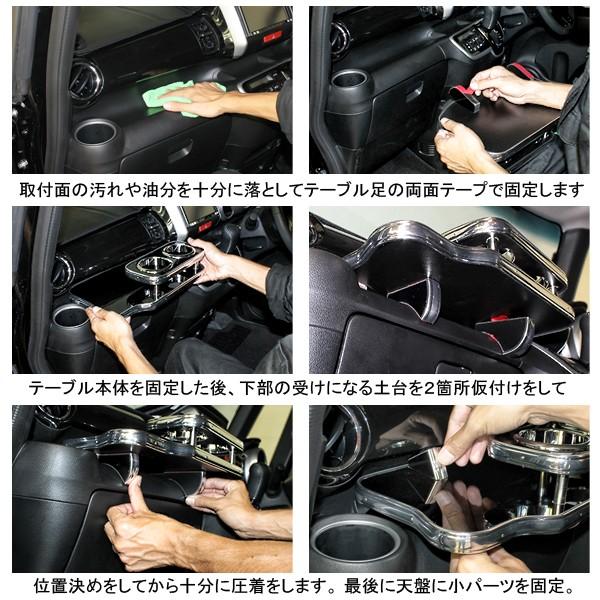 取付面の汚れや油分を十分に落としてテーブル足の両面テープで固定します

テーブル本体を固定した後、下部の受けになる土台を2箇所仮付けをして

位置決めをしてから十分に圧着をします。最後に天盤に小パーツを固定。