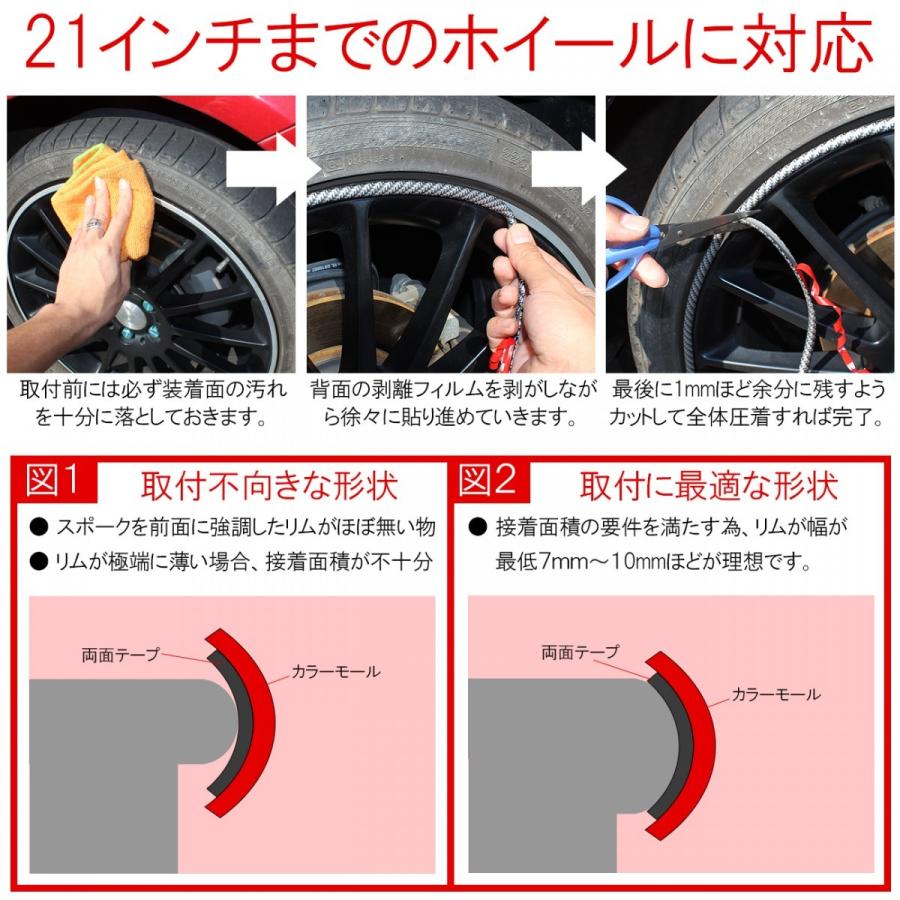 21インチまでのホイールに対応

取付前には必ず装着面の汚れを十分に落としておきます。

背面の剥離フィルムを剥がしながら徐々に貼り進めていきます。

最後に1mmほど余分に残すようカットして全体圧着すれば完了。

図1 取付不向きな形状

● スポークを前面に強調したリムがほぼ無い物
● リムが極端に薄い場合、接着面積が不十分

両面テープ
カラーモール

図2 取付に最適な形状

● 接着面積の要件を満たす為、リムが幅が最低7mm～10mmほどが理想です。

両面テープ
カラーモール