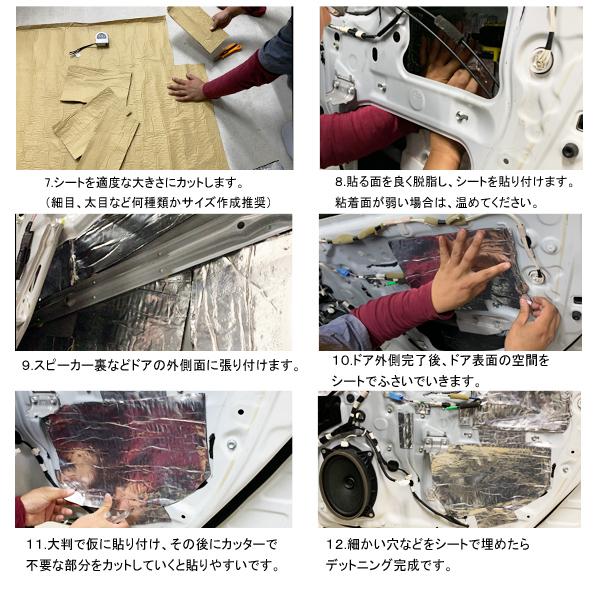 7.シートを適度な大きさにカットします。
（細目、太目など何種類かサイズ作成推奨）

8.貼る面を良く脱脂し、シートを貼り付けます。
粘着面が弱い場合は、温めてください。

9.スピーカー裏などドアの外側面に張り付けます。

10.ドア外側完了後、ドア表面の空間をシートでふさいでいきます。

11.大判で仮に貼り付け、その後にカッターで不要な部分をカットしていくと貼りやすいです。

12.細かい穴などをシートで埋めたらデットニング完成です。