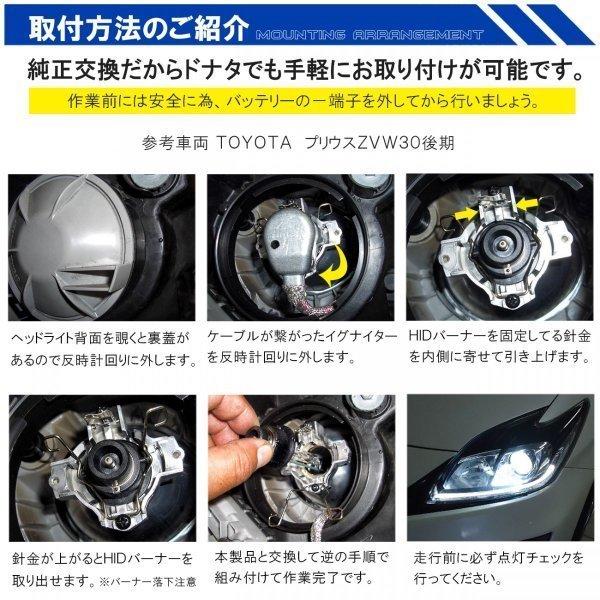 取付方法のご紹介 MOUNTING ARRANGEMENT

純正交換だからドナタでも手軽にお取り付けが可能です。

作業前には安全に為、バッテリーの－端子を外してから行いましょう。

参考車両 TOYOTA プリウスZVW30後期

ヘッドライト背面を覗くと裏蓋があるので反時計回りに外します。

ケーブルが繋がったイグナイターを反時計回りに外します。

HIDバーナーを固定してる針金を内側に寄せて引き上げます。

針金が上がるとHIDバーナーを取り出せます。※バーナー落下注意

本製品と交換して逆の手順で組み付けて作業完了です。

走行前に必ず点灯チェックを行ってください。