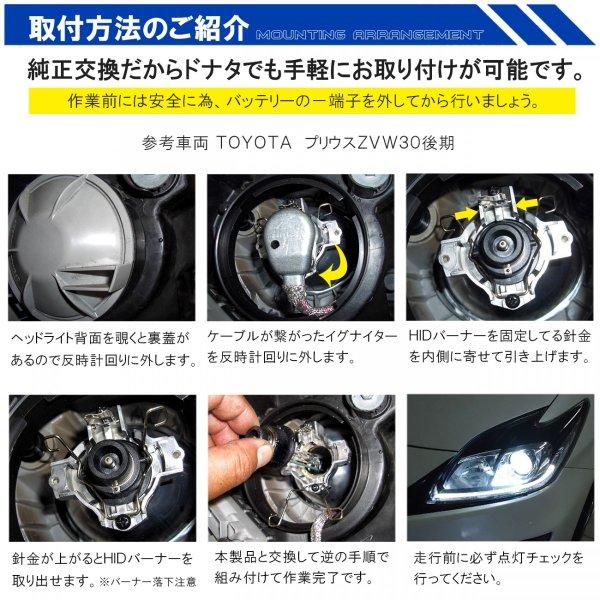 取付方法のご紹介 MOUNTING ARRANGEMENT

純正交換だからドナタでも手軽にお取り付けが可能です。

作業前には安全に為、バッテリーの－端子を外してから行いましょう。

参考車両 TOYOTA　プリウスZVW30後期

ヘッドライト背面を覗くと裏蓋があるので反時計回りに外します。

ケーブルが繋がったイグナイターを反時計回りに外します。

HIDバーナーを固定してる針金を内側に寄せて引き上げます。

針金が上がるとHIDバーナーを取り出せます。※バーナー落下注意

本製品と交換して逆の手順で組み付けて作業完了です。

走行前に必ず点灯チェックを行ってください。