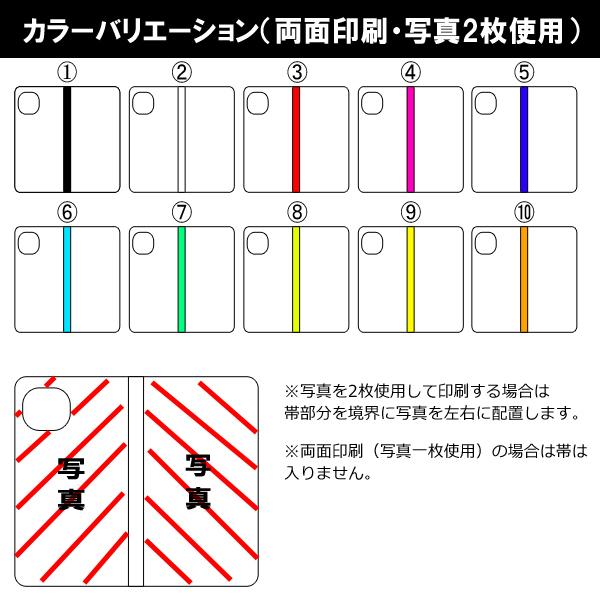 カラーバリエーション（両面印刷・写真2枚使用）

①

②

③

④

⑤

⑥

⑦

⑧

⑨

⑩

写真

写真

※写真を2枚使用して印刷する場合は帯部分を境界に写真を左右に配置します。

※両面印刷（写真一枚使用）の場合は帯は入りません。