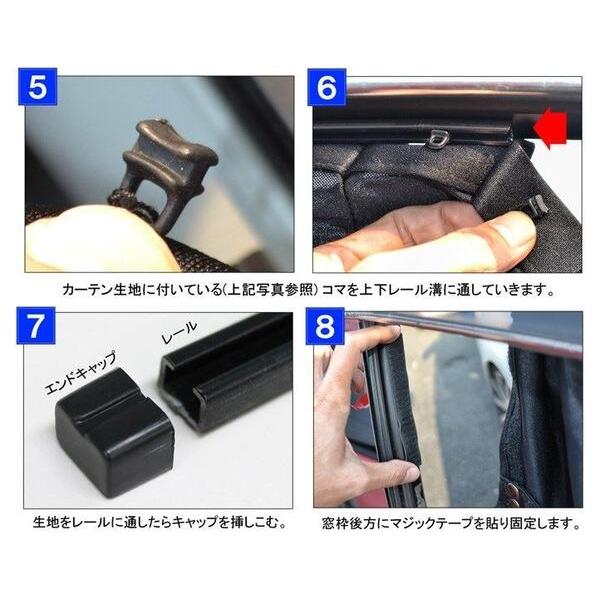 5

6

カーテン生地に付いている(上記写真参照) コマを上下レール溝に通していきます。

7

エンドキャップ

レール

8

生地をレールに通したらキャップを挿しこむ。

窓枠後方にマジックテープを貼り固定します。