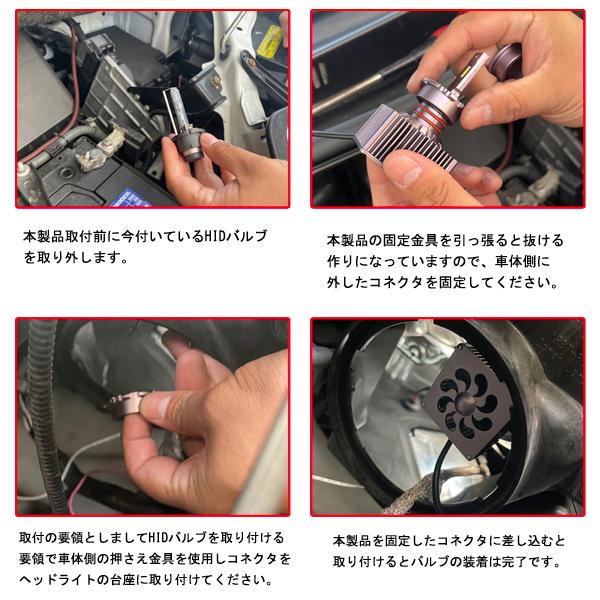 本製品取付前に今付いているHIDバルブを取り外します。

本製品の固定金具を引っ張ると抜ける作りになっていますので、車体側に外したコネクタを固定してください。

取付の要領としましてHIDバルブを取り付ける要領で車体側の押さえ金具を使用しコネクタをヘッドライトの台座に取り付けてください。

本製品を固定したコネクタに差し込むと取り付けるとバルブの装着は完了です。