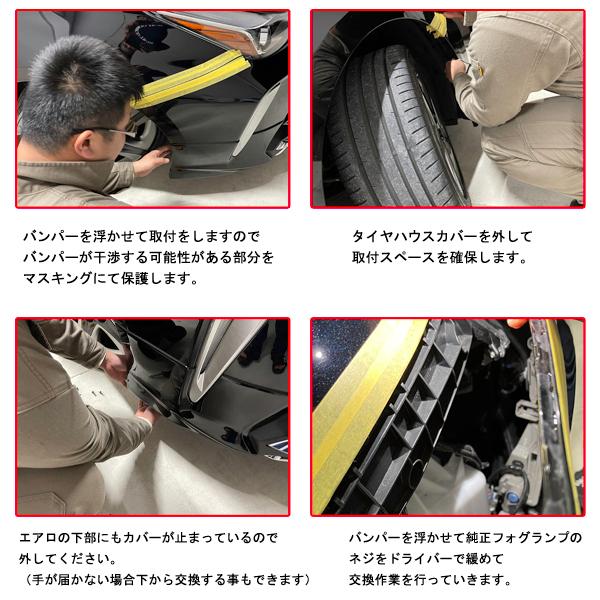 バンパーを浮かせて取付をしますので
バンパーが干渉する可能性がある部分を
マスキングにて保護します。

タイヤハウスカバーを外して
取付スペースを確保します。

エアロの下部にもカバーが止まっているので
外してください。
（手が届かない場合下から交換する事もできます）

バンパーを浮かせて純正フォグランプの
ネジをドライバーで緩めて
交換作業を行っていきます。