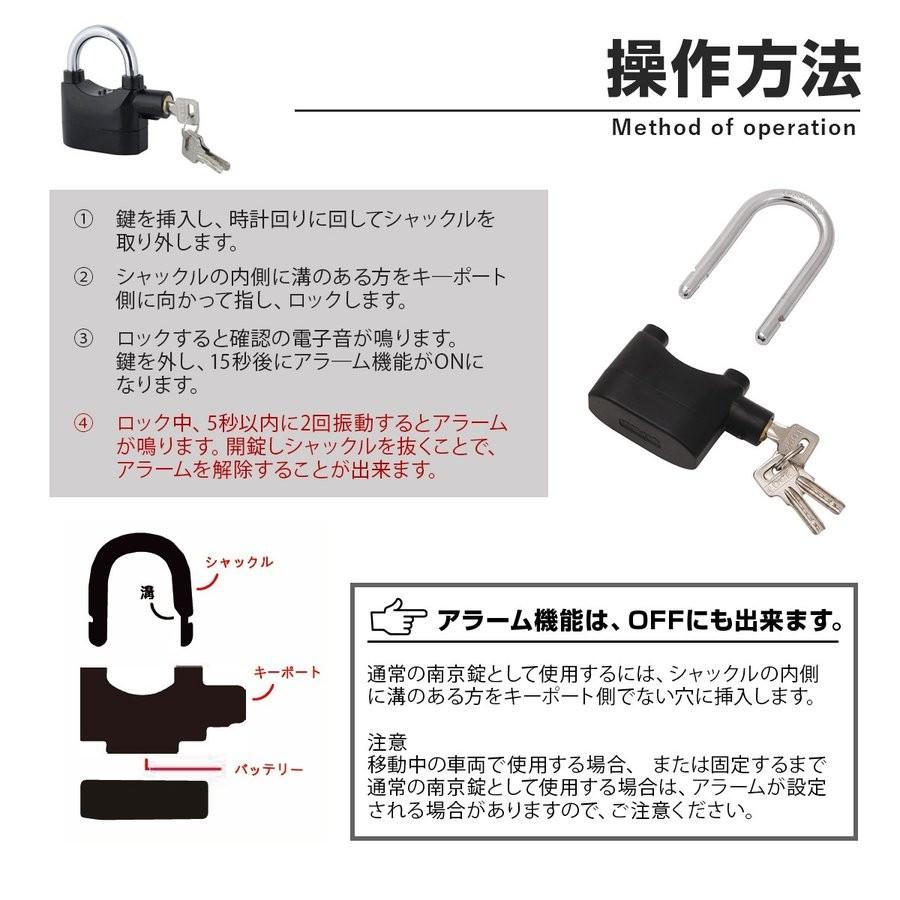 操作方法
Method of operation

① 鍵を挿入し、時計回りに回してシャックルを取り外します。

② シャックルの内側に溝のある方をキーポート側に向かって指し、ロックします。

③ ロックすると確認の電子音が鳴ります。鍵を外し、15秒後にアラーム機能がONになります。

④ ロック中、5秒以内に2回振動するとアラームが鳴ります。開錠しシャックルを抜くことで、アラームを解除することが出来ます。

シャックル
溝
キーポート
バッテリー

アラーム機能は、OFFにも出来ます。

通常の南京錠として使用するには、シャックルの内側に溝のある方をキーポート側でない穴に挿入します。

注意
移動中の車両で使用する場合、 または固定するまで通常の南京錠として使用する場合は、アラームが設定される場合がありますので、ご注意ください。