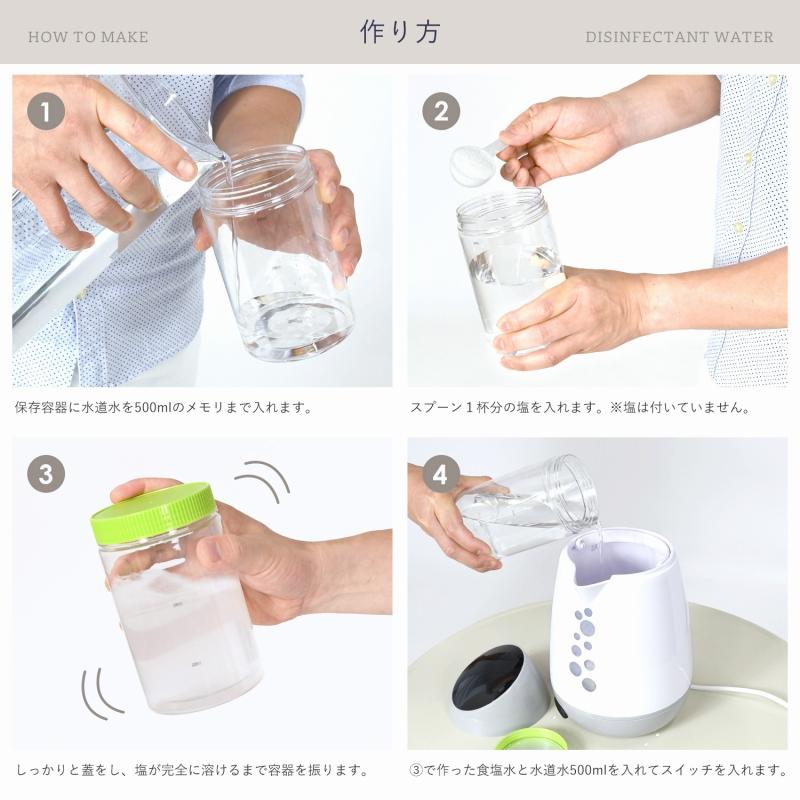 HOW TO MAKE

作り方

DISINFECTANT WATER

1

保存容器に水道水を500mlのメモリまで入れます。

2

スプーン１杯分の塩を入れます。※塩は付いていません。

3

しっかりと蓋をし、塩が完全に溶けるまで容器を振ります。

4

③で作った食塩水と水道水500mlを入れてスイッチを入れます。