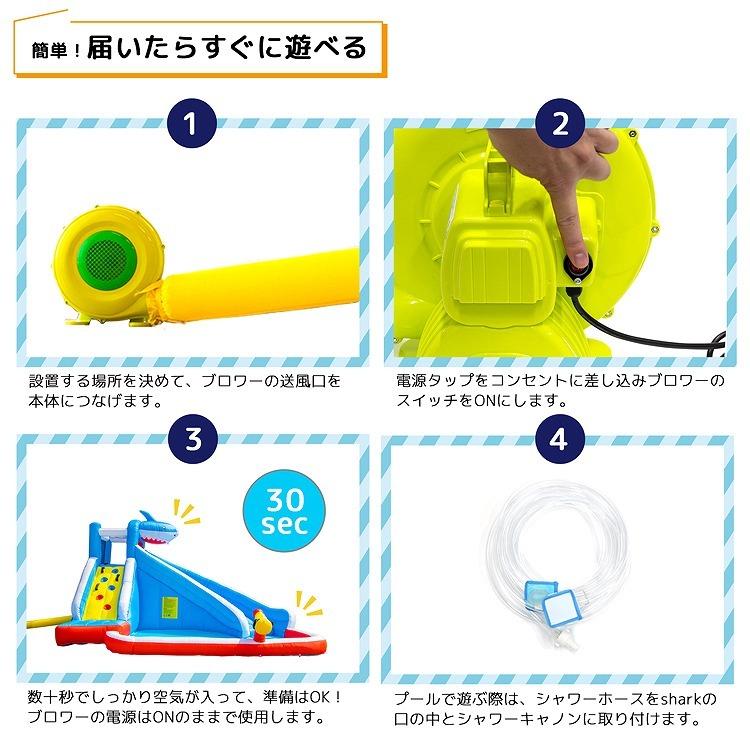 簡単！届いたらすぐに遊べる

1

設置する場所を決めて、ブロワーの送風口を本体につなげます。

2

電源タップをコンセントに差し込みブロワーのスイッチをONにします。

3

30 sec

数十秒でしっかり空気が入って、準備はOK！ブロワーの電源はONのままで使用します。

4

プールで遊ぶ際は、シャワーホースをsharkの口の中とシャワーキャノンに取り付けます。