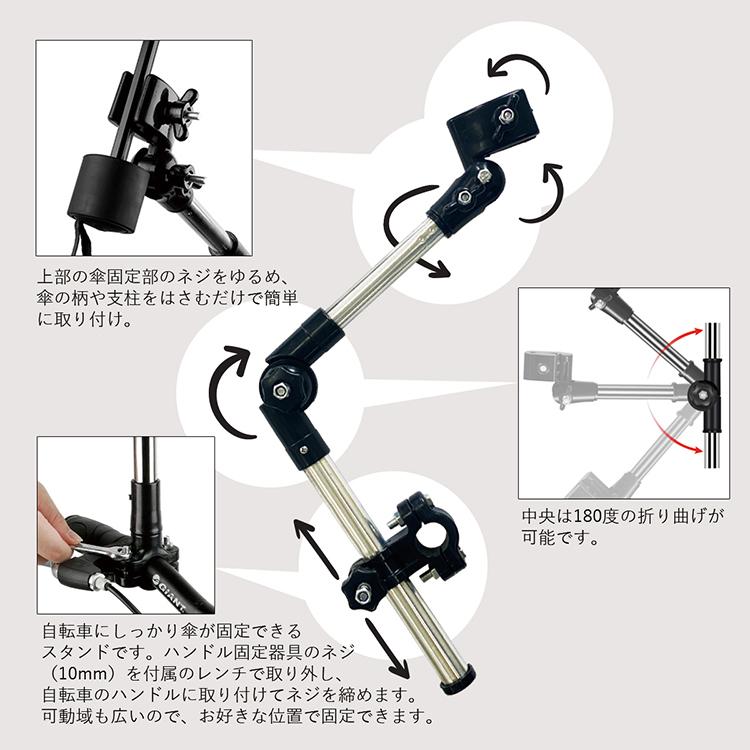 上部の傘固定部のネジをゆるめ、傘の柄や支柱をはさむだけで簡単に取り付け。

中央は180度の折り曲げが可能です。

GIANT

自転車にしっかり傘が固定できるスタンドです。ハンドル固定器具のネジ（10mm）を付属のレンチで取り外し、自転車のハンドルに取り付けてネジを締めます。可動域も広いので、お好きな位置で固定できます。