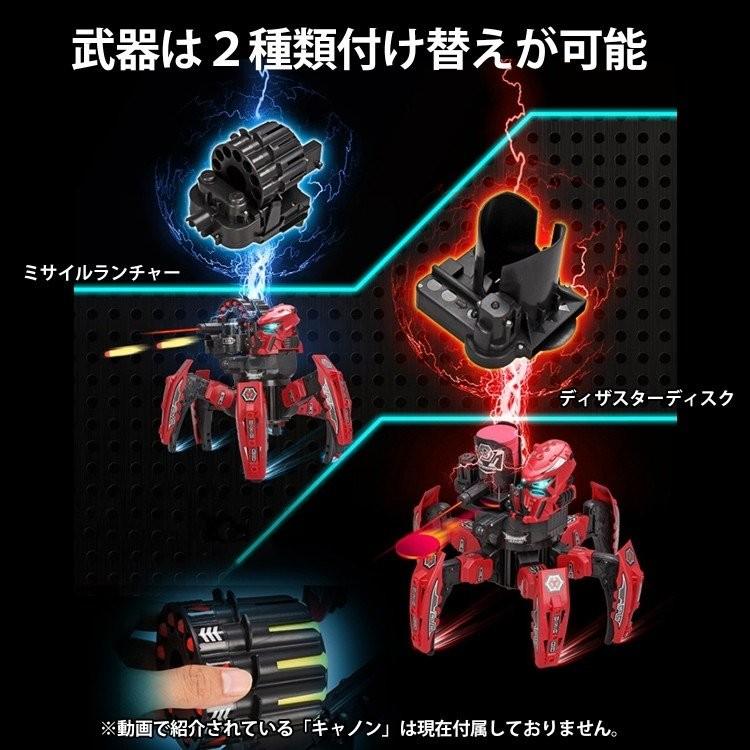 武器は２種類付け替えが可能

ミサイルランチャー

ディザスターディスク

※動画で紹介されている「キャノン」は現在付属しておりません。