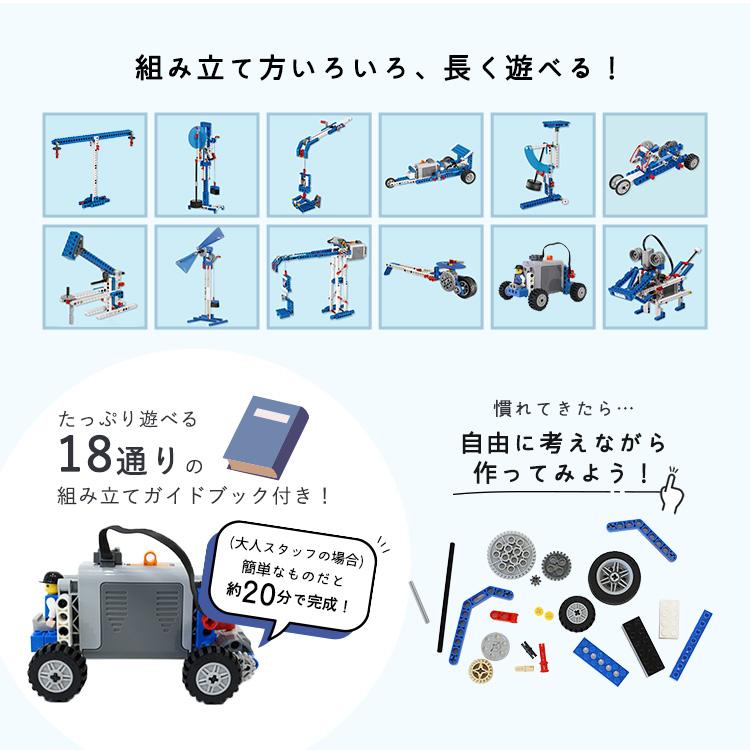 組み立て方いろいろ、長く遊べる！

たっぷり遊べる
18通りの
組み立てガイドブック付き！

(大人スタッフの場合)
簡単なものだと
約20分で完成！

慣れてきたら…
自由に考えながら
作ってみよう！