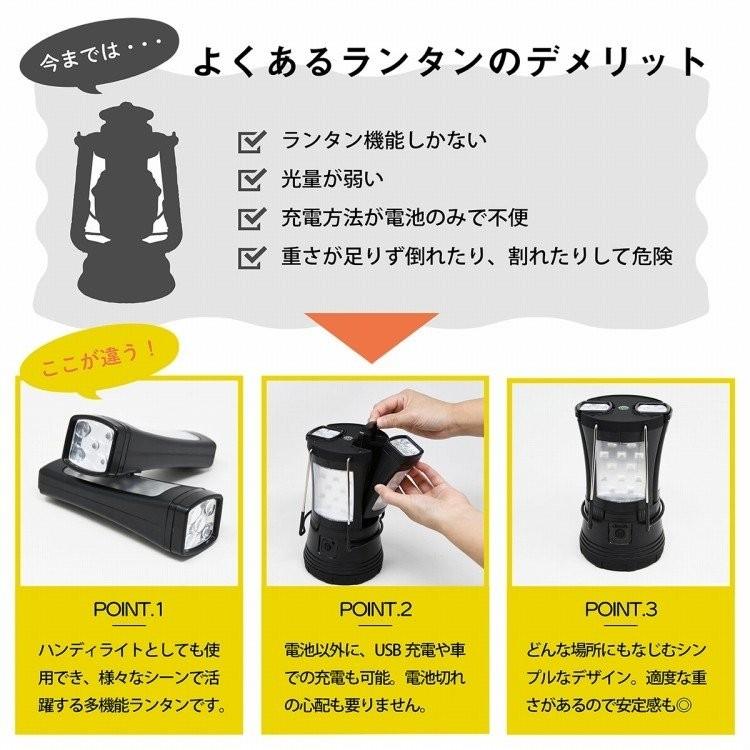 今までは・・・

よくあるランタンのデメリット

ランタン機能しかない

光量が弱い

充電方法が電池のみで不便

重さが足りず倒れたり、割れたりして危険

ここが違う！

POINT.1

ハンディライトとしても使用でき、様々なシーンで活躍する多機能ランタンです。

POINT.2

電池以外に、USB 充電や車での充電も可能。電池切れの心配も要りません。

POINT.3

どんな場所にもなじむシンプルなデザイン。適度な重さがあるので安定感も◎