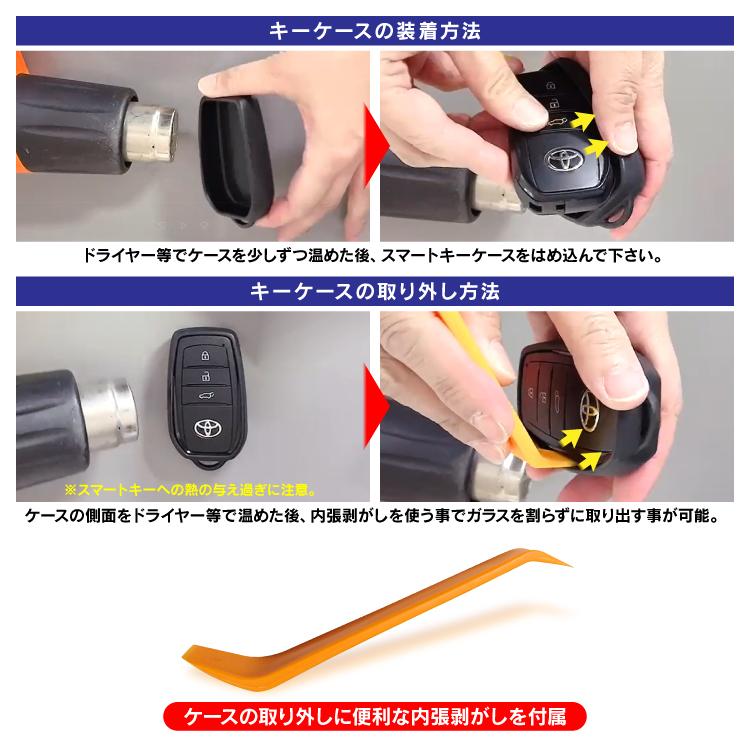 キーケースの装着方法

ドライヤー等でケースを少しずつ温めた後、スマートキーケースをはめ込んで下さい。

キーケースの取り外し方法

※スマートキーへの熱の与え過ぎに注意。

ケースの側面をドライヤー等で温めた後、内張剥がしを使う事でガラスを割らずに取り出す事が可能。

ケースの取り外しに便利な内張剥がしを付属