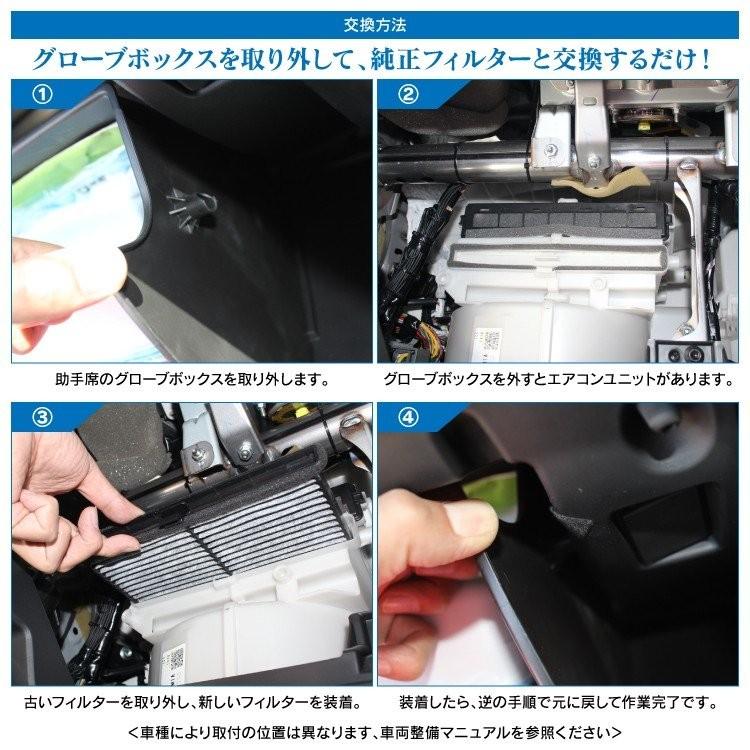 交換方法

グローブボックスを取り外して、純正フィルターと交換するだけ！

①

助手席のグローブボックスを取り外します。

②

グローブボックスを外すとエアコンユニットがあります。

③

古いフィルターを取り外し、新しいフィルターを装着。

④

装着したら、逆の手順で元に戻して作業完了です。

＜車種により取付の位置は異なります、車両整備マニュアルを参照ください＞