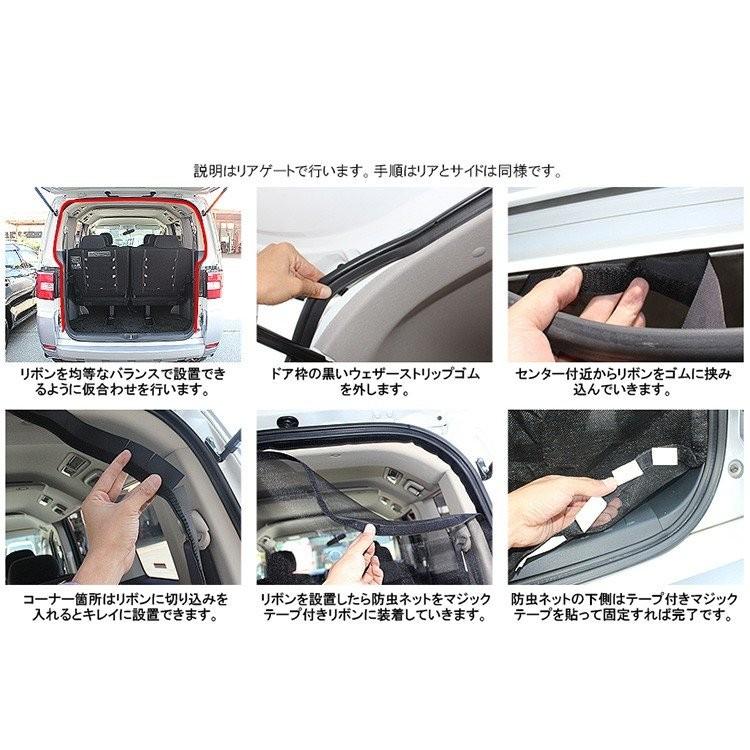 説明はリアゲートで行います。手順はリアとサイドは同様です。

リボンを均等なバランスで設置できるように仮合わせを行います。

ドア枠の黒いウェザーストリップゴムを外します。

センター付近からリボンをゴムに挟み込んでいきます。

コーナー箇所はリボンに切り込みを入れるとキレイに設置できます。

リボンを設置したら防虫ネットをマジックテープ付きリボンに装着していきます。

防虫ネットの下側はテープ付きマジックテープを貼って固定すれば完了です。