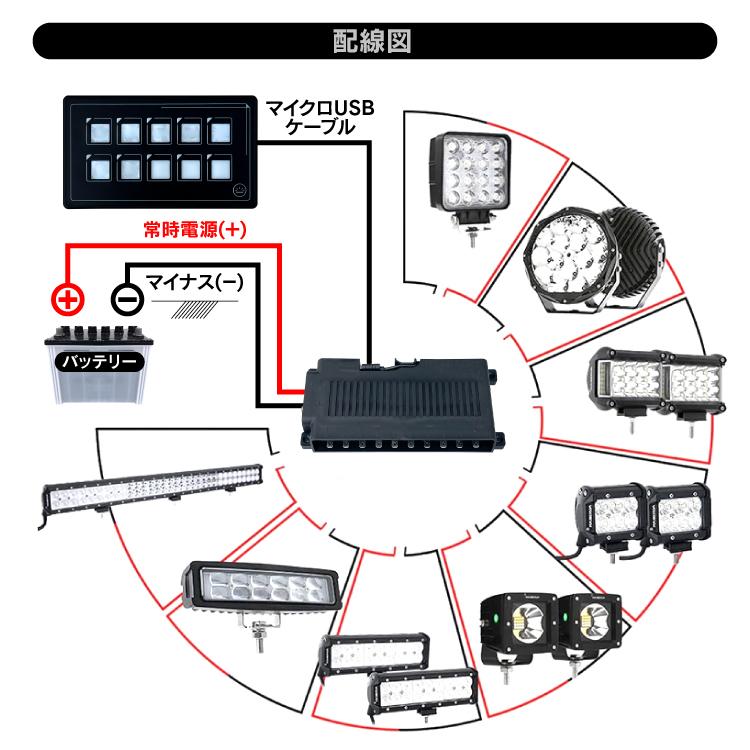 配線図

マイクロUSB
ケーブル

常時電源(+)

マイナス(−)

バッテリー