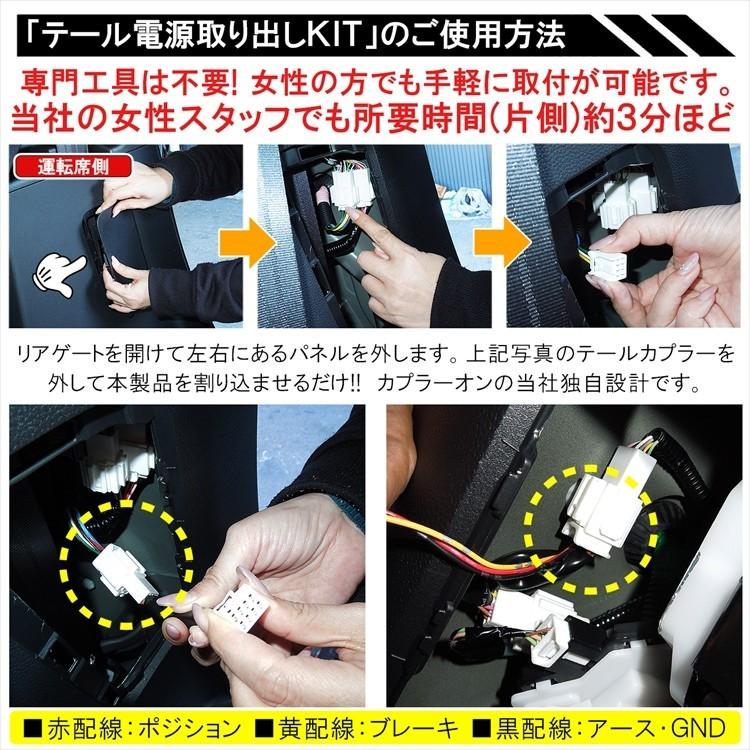 「テール電源取り出しKIT」のご使用方法

専門工具は不要! 女性の方でも手軽に取付が可能です。
当社の女性スタッフでも所要時間(片側)約3分ほど

運転席側

リアゲートを開けて左右にあるパネルを外します。上記写真のテールカプラーを外して本製品を割り込ませるだけ!! カプラーオンの当社独自設計です。

■赤配線:ポジション ■黄配線:ブレーキ ■黒配線:アース・GND