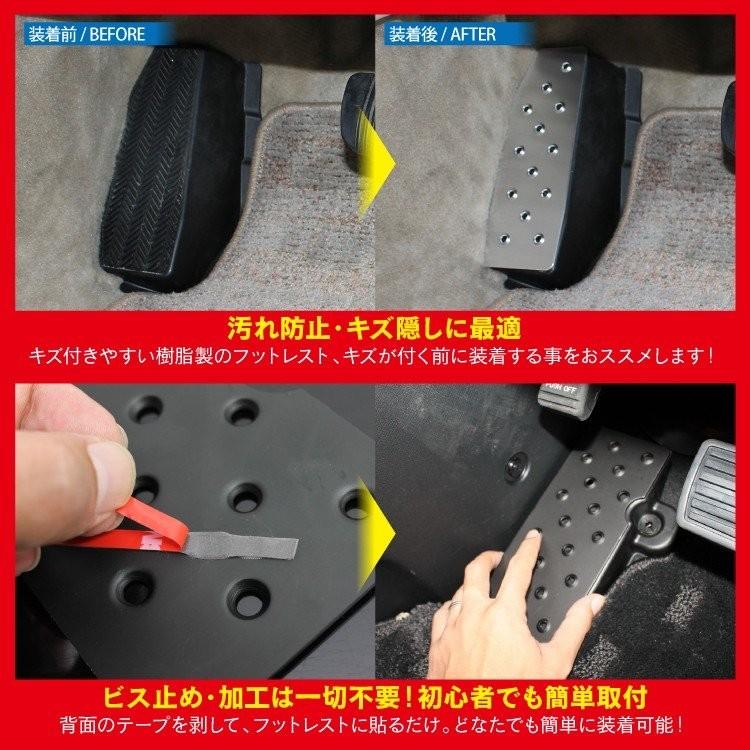 装着前 / BEFORE

装着後 / AFTER

汚れ防止・キズ隠しに最適

キズ付きやすい樹脂製のフットレスト、キズが付く前に装着する事をおススメします！

PUSH OFF

ビス止め・加工は一切不要！初心者でも簡単取付

背面のテープを剥して、フットレストに貼るだけ。どなたでも簡単に装着可能！