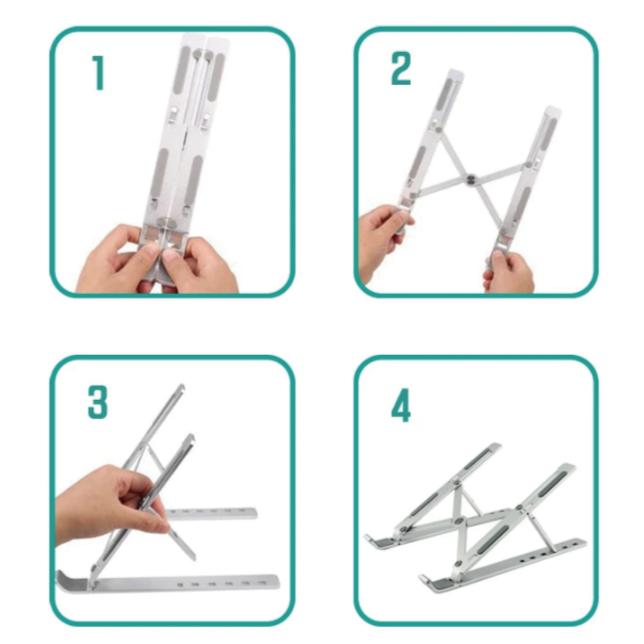 1

2

3

4