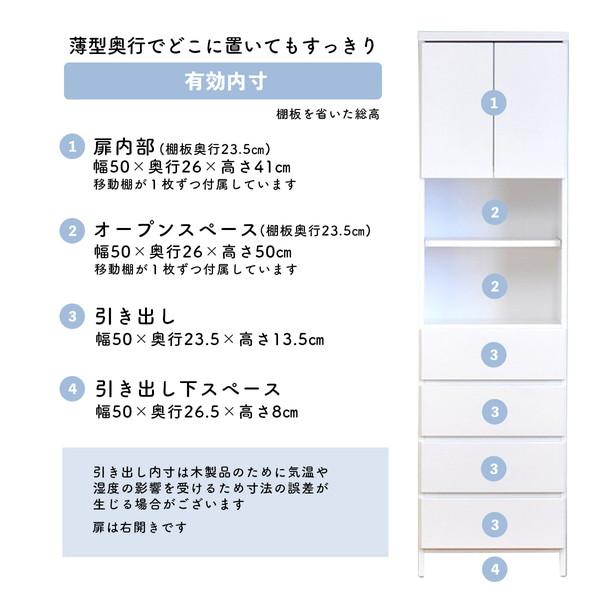 薄型奥行でどこに置いてもすっきり

有効内寸

棚板を省いた総高

1 扉内部（棚板奥行23.5cm）
幅50×奥行26×高さ41cm
移動棚が1枚ずつ付属しています

2 オープンスペース（棚板奥行23.5cm）
幅50×奥行26×高さ50cm
移動棚が1枚ずつ付属しています

3 引き出し
幅50×奥行23.5×高さ13.5cm

4 引き出し下スペース
幅50×奥行26.5×高さ8cm

引き出し内寸は木製品のために気温や湿度の影響を受けるため寸法の誤差が生じる場合がございます

扉は右開きです

1

2

2

3

3

3

3

4