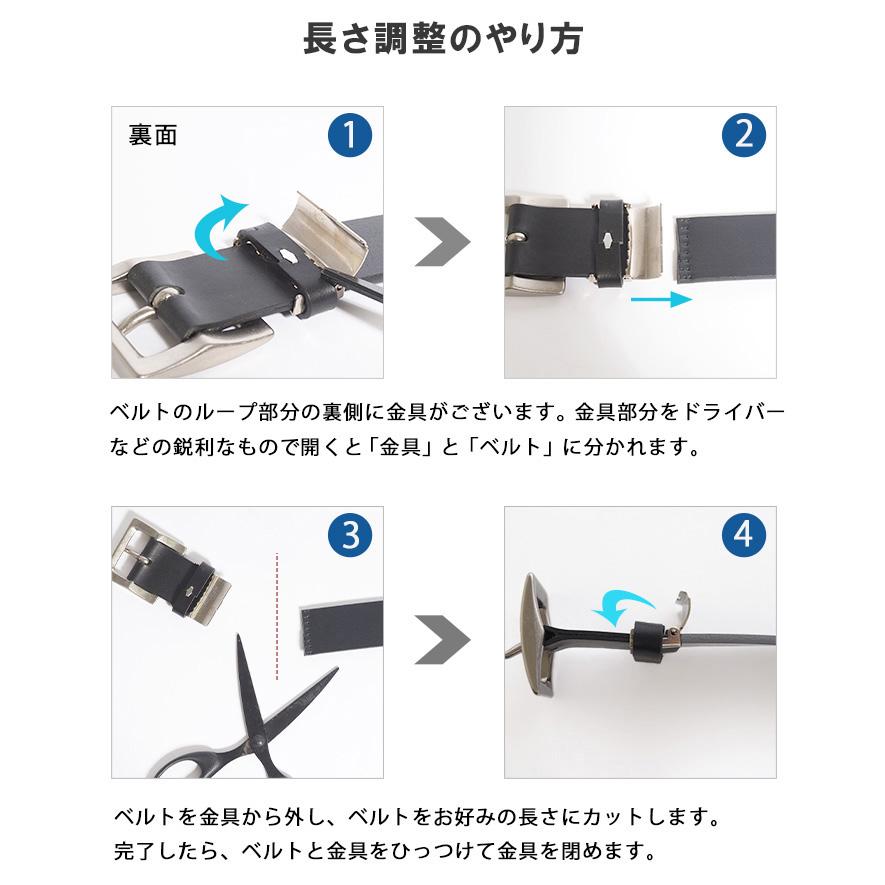 長さ調整のやり方

裏面

1

2

ベルトのループ部分の裏側に金具がございます。金具部分をドライバーなどの鋭利なもので開くと「金具」と「ベルト」に分かれます。

3

4

ベルトを金具から外し、ベルトをお好みの長さにカットします。
完了したら、ベルトと金具をひっつけて金具を閉めます。