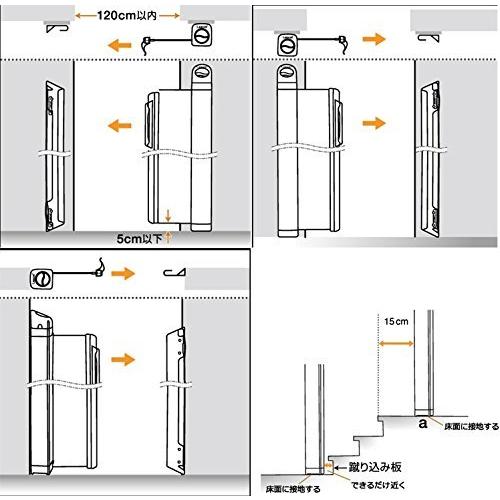 120cm以内

5cm以下

15cm

a

床面に接地する

蹴り込み板

床面に接地する

できるだけ近く