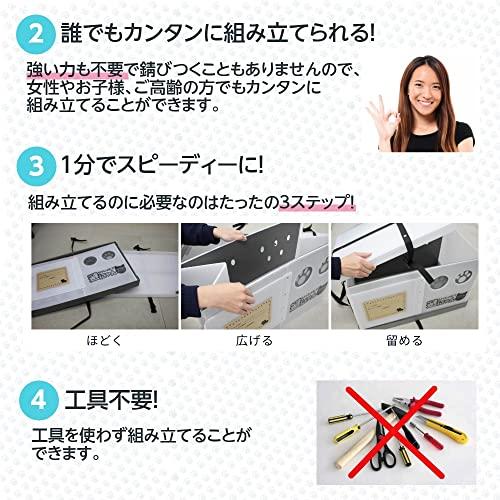 2 誰でもカンタンに組み立てられる!

強い力も不要で錆びつくこともありませんので、女性やお子様、ご高齢の方でもカンタンに組み立てることができます。

3 1分でスピーディーに!

組み立てるのに必要なのはたったの3ステップ!

ほどく

広げる

留める

4 工具不要!

工具を使わず組み立てることができます。